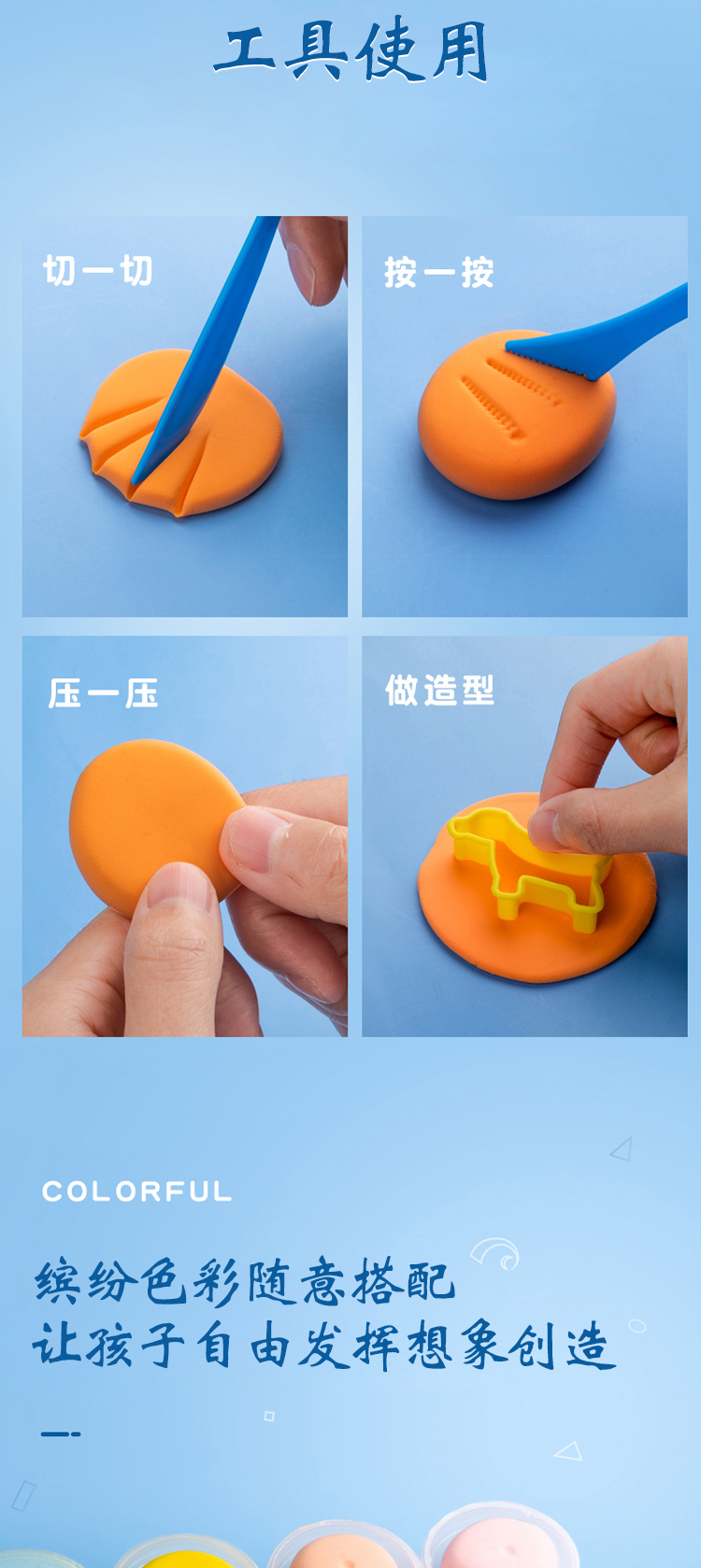 工具使用

切一切

按一按

压一压

做造型

COLORFUL

缤纷色彩随意搭配
让孩子自由发挥想象创造