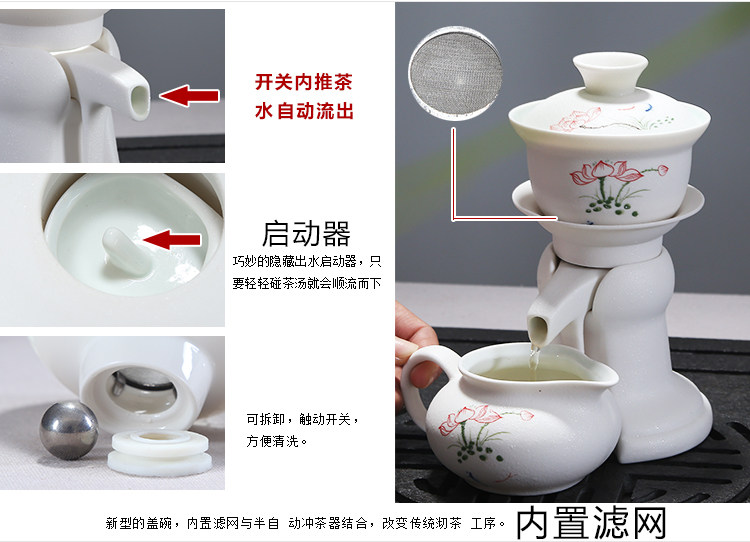 开关内推茶
水自动流出

启动器
巧妙的隐藏出水启动器，只要轻轻碰茶汤就会顺流而下

可拆卸，触动开关，
方便清洗。

新型的盖碗，内置滤网与半自 动冲茶器结合，改变传统沏茶 工序。

内置滤网