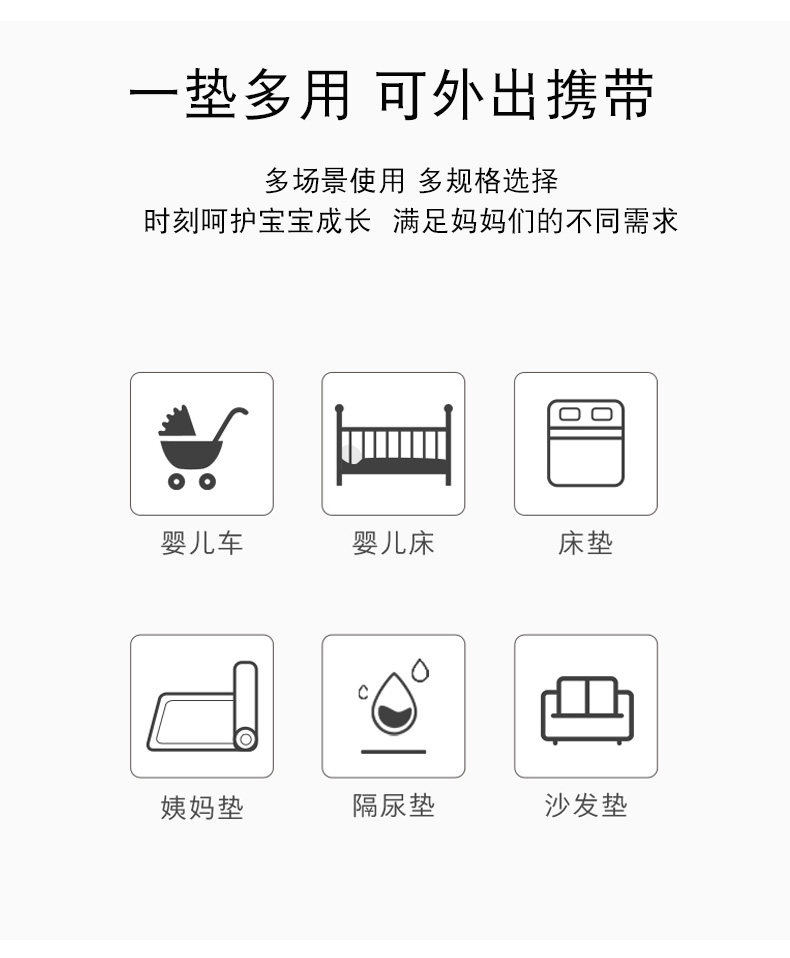 一垫多用 可外出携带

多场景使用 多规格选择
时刻呵护宝宝成长 满足妈妈们的不同需求

婴儿车

婴儿床

床垫

姨妈垫

隔尿垫

沙发垫