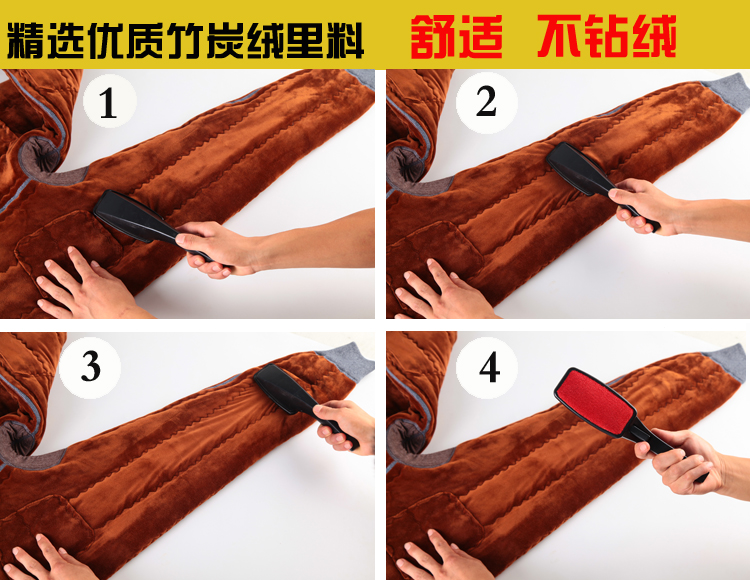 精选优质竹炭绒里料 舒适 不钻绒

1

2

3

4