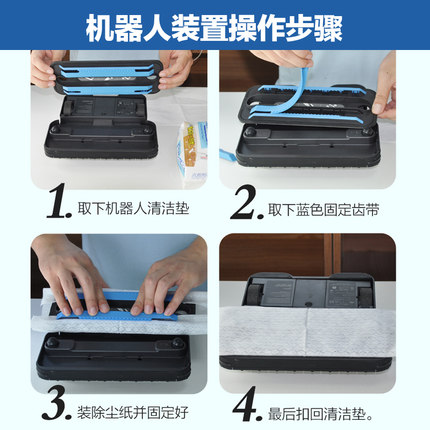 机器人装置操作步骤

1. 取下机器人清洁垫

2. 取下蓝色固定齿带

3. 装除尘纸并固定好

4. 最后扣回清洁垫。