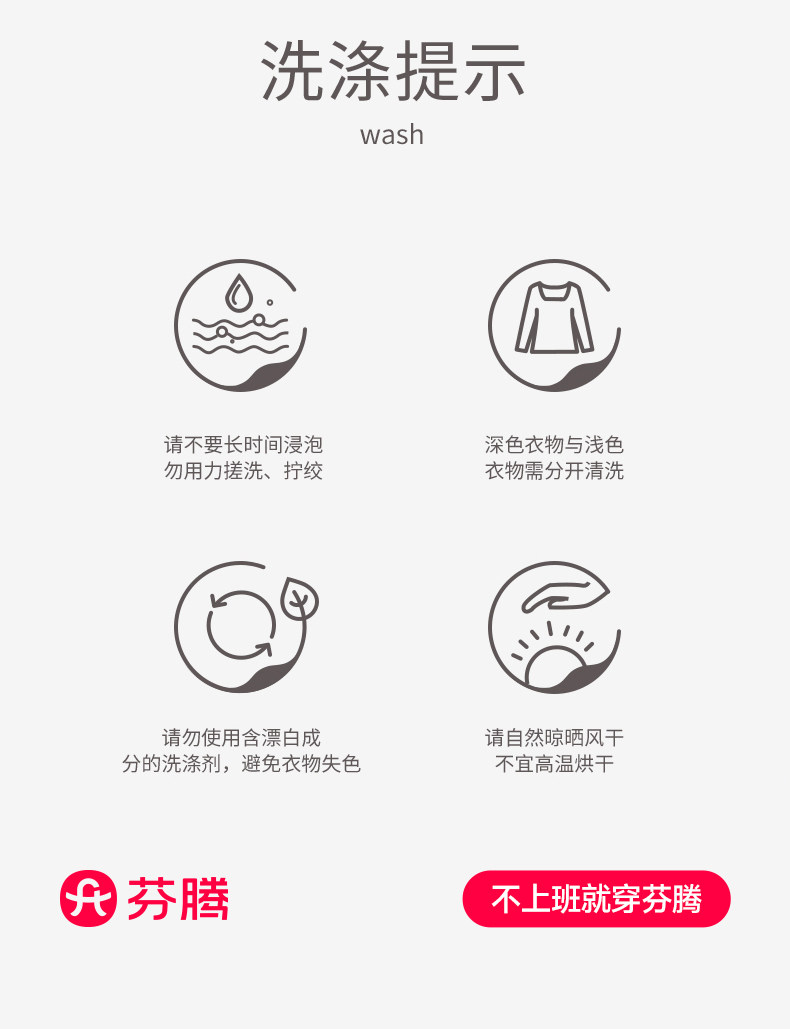 洗涤提示
wash

请不要长时间浸泡
勿用力搓洗、拧绞

深色衣物与浅色
衣物需分开清洗

请勿使用含漂白成
分的洗涤剂，避免衣物失色

请自然晾晒风干
不宜高温烘干

芬腾

不上班就穿芬腾