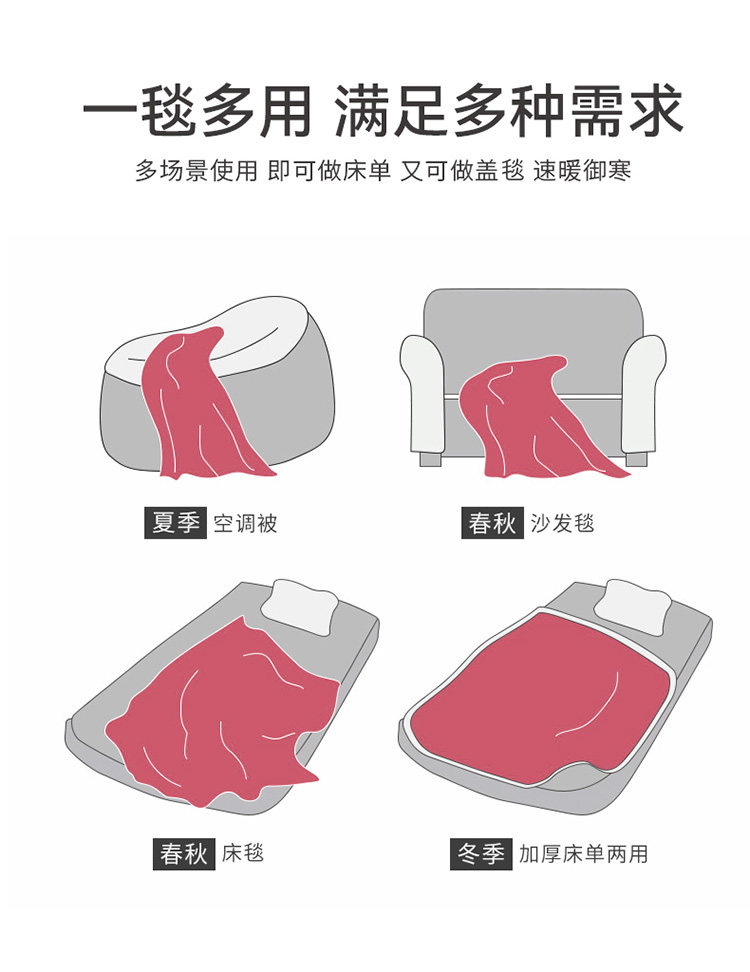 一毯多用 满足多种需求

多场景使用 即可做床单 又可做盖毯 速暖御寒

夏季 空调被

春秋 沙发毯

春秋 床毯

冬季 加厚床单两用