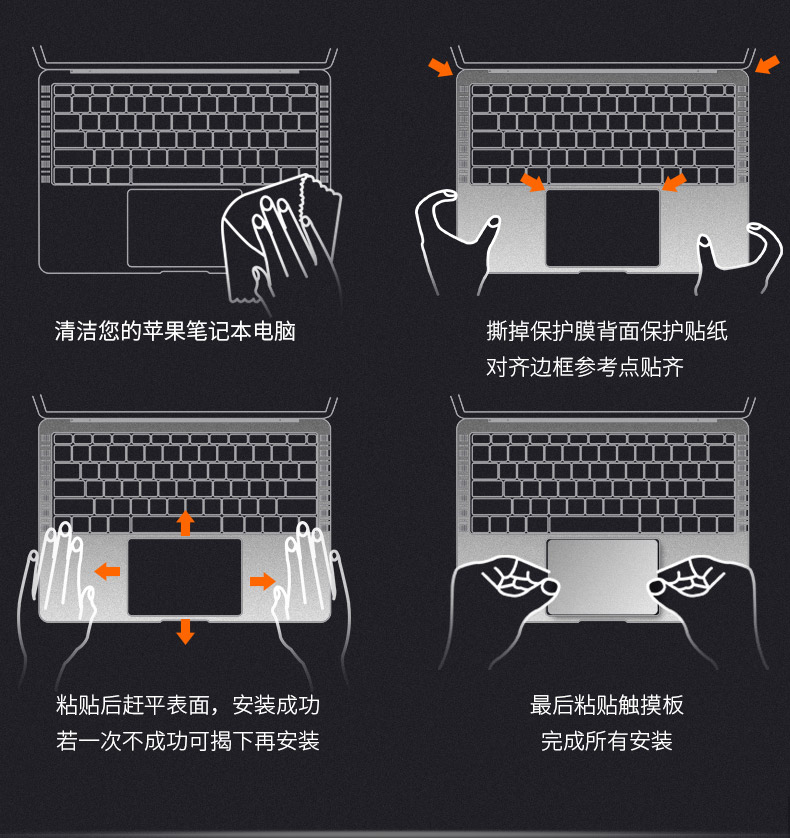 清洁您的苹果笔记本电脑

撕掉保护膜背面保护贴纸
对齐边框参考点贴齐

粘贴后赶平表面，安装成功
若一次不成功可揭下再安装

最后粘贴触摸板
完成所有安装