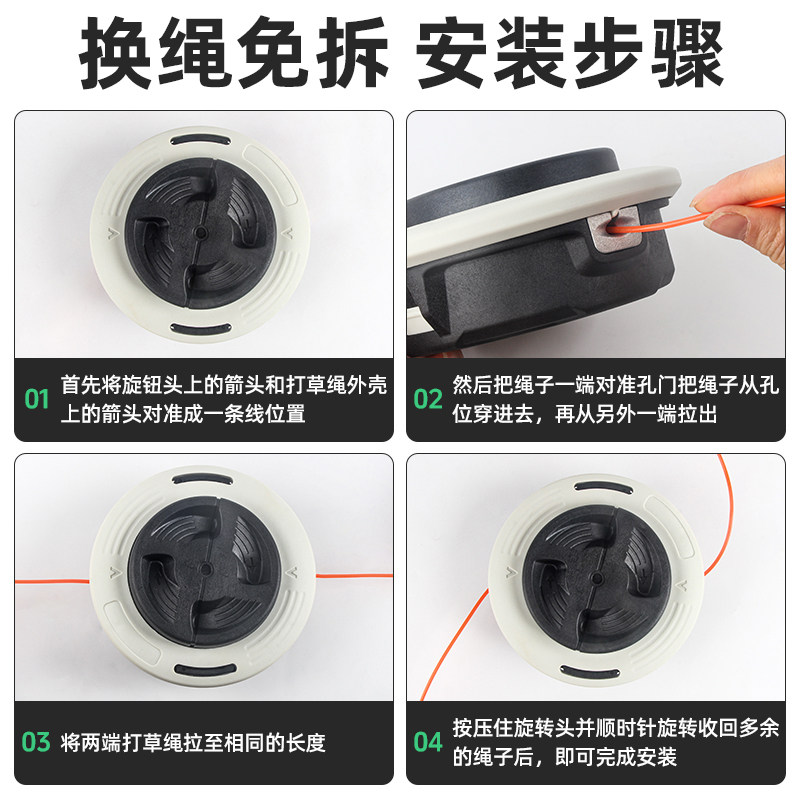 换绳免拆 安装步骤

01 首先将旋钮头上的箭头和打草绳外壳上的箭头对准成一条线位置

02 然后把绳子一端对准孔门把绳子从孔位穿进去，再从另外一端拉出

03 将两端打草绳拉至相同的长度

04 按压住旋转头并顺时针旋转收回多余的绳子后，即可完成安装