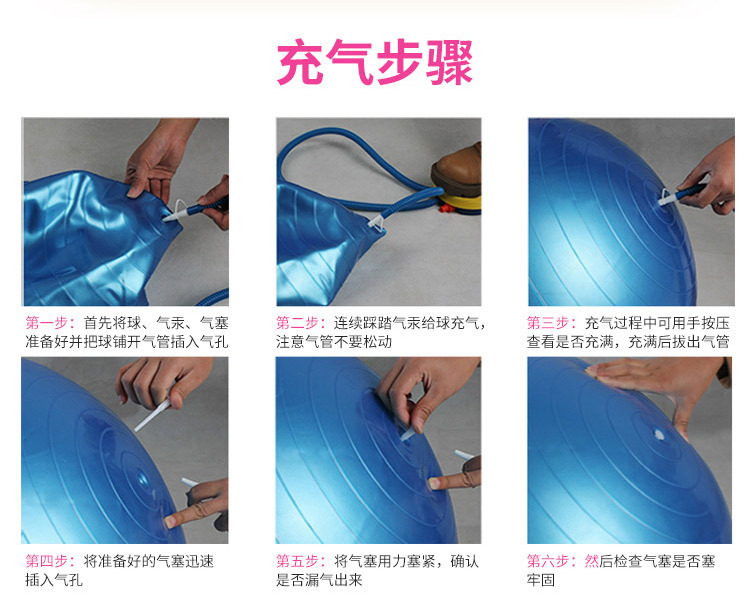 充气步骤

第一步：首先将球、气汞、气塞准备好并把球铺开气管插入气孔

第二步：连续踩踏气汞给球充气，注意气管不要松动

第三步：充气过程中可用手按压查看是否充满，充满后拔出气管

第四步：将准备好的气塞迅速插入气孔

第五步：将气塞用力塞紧，确认是否漏气出来

第六步：然后检查气塞是否塞牢固