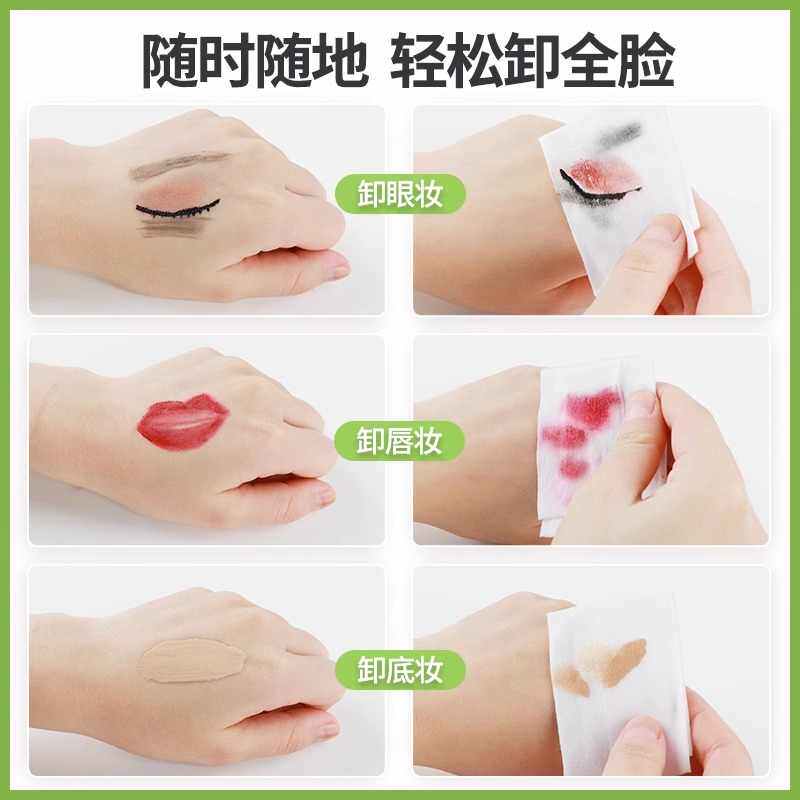 随时随地 轻松卸全脸

卸眼妆

卸唇妆

卸底妆