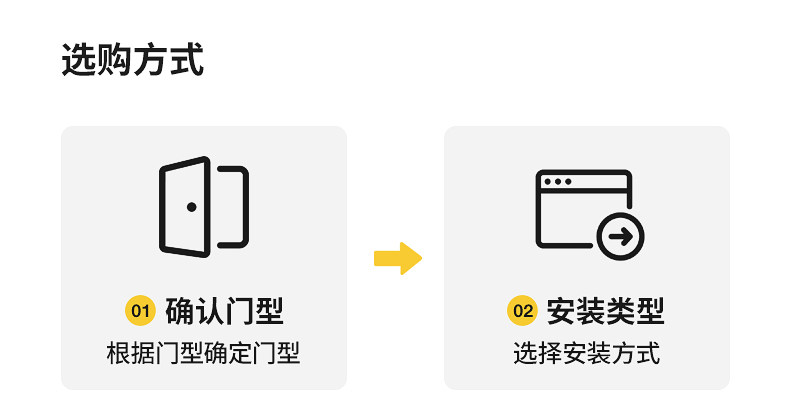 选购方式

01 确认门型
根据门型确定门型

02 安装类型
选择安装方式