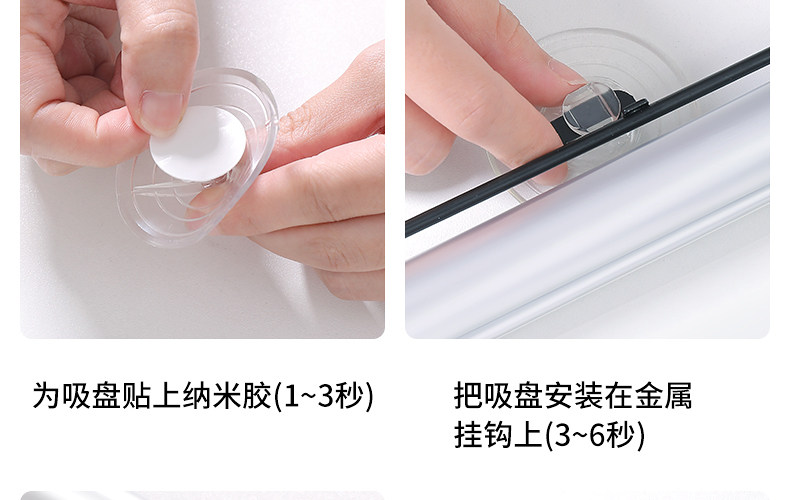 为吸盘贴上纳米胶(1~3秒)

把吸盘安装在金属挂钩上(3~6秒)