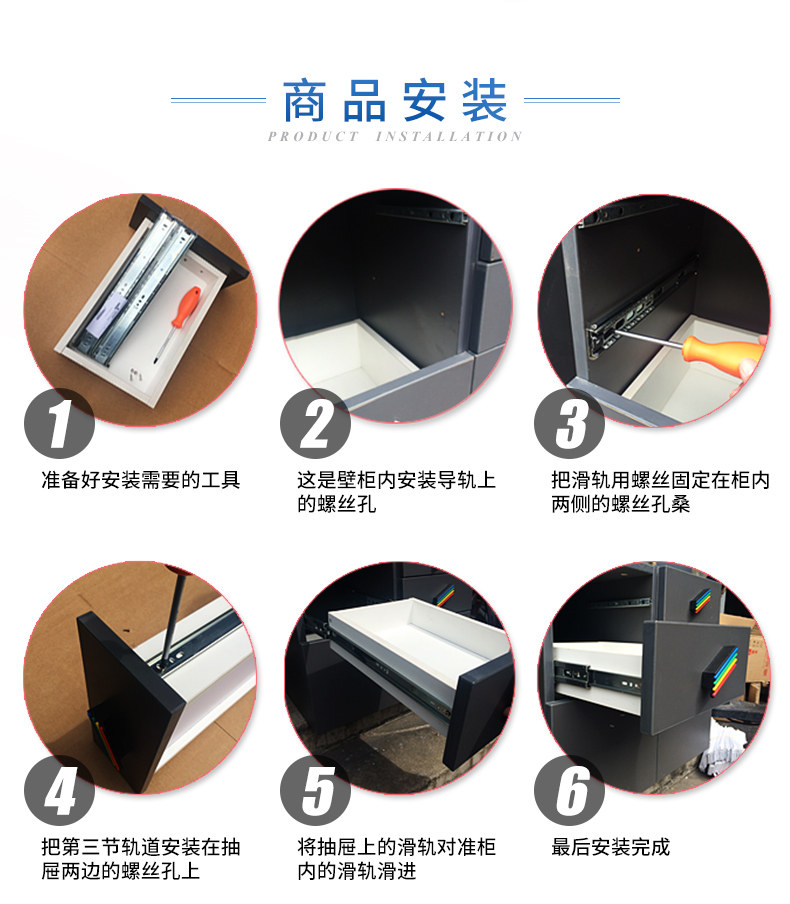 商品安装
PRODUCT INSTALLATION

1
准备好安装需要的工具

2
这是壁柜内安装导轨上的螺丝孔

3
把滑轨用螺丝固定在柜内两侧的螺丝孔桑

4
把第三节轨道安装在抽屉两边的螺丝孔上

5
将抽屉上的滑轨对准柜内的滑轨滑进

6
最后安装完成