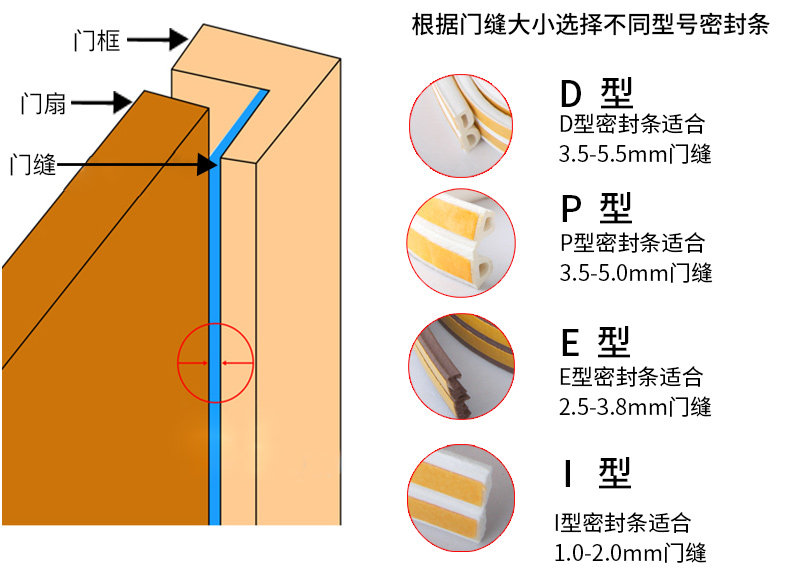 门框

门扇

门缝

根据门缝大小选择不同型号密封条

D 型
D型密封条适合
3.5-5.5mm门缝

P 型
P型密封条适合
3.5-5.0mm门缝

E 型
E型密封条适合
2.5-3.8mm门缝

I 型
I型密封条适合
1.0-2.0mm门缝