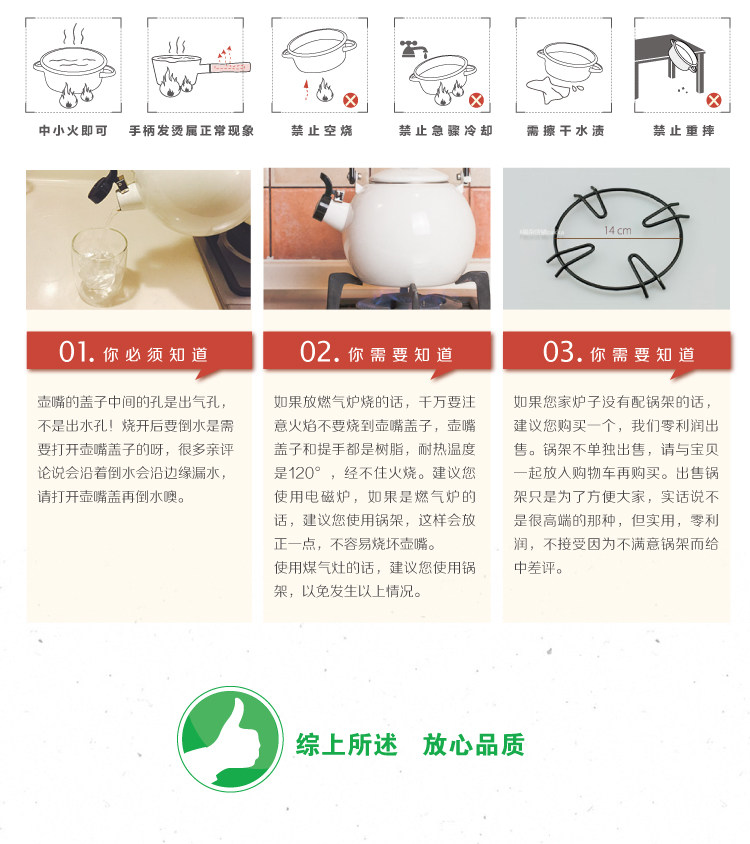 中小火即可

手柄发烫属正常现象

禁止空烧

禁止急骤冷却

需擦干水渍

禁止重摔

14 cm

01. 你必须知道

壶嘴的盖子中间的孔是出气孔，不是出水孔！烧开后要倒水是需要打开壶嘴盖子的呀，很多亲评论说会沿着倒水会沿边缘漏水，请打开壶嘴盖再倒水噢。

02. 你需要知道

如果放燃气炉烧的话，千万要注意火焰不要烧到壶嘴盖子，壶嘴盖子和提手都是树脂，耐热温度是120°，经不住火烧。建议您使用电磁炉，如果是燃气炉的话，建议您使用锅架，这样会放正一点，不容易烧坏壶嘴。
使用煤气灶的话，建议您使用锅架，以免发生以上情况。

03. 你需要知道

如果您家炉子没有配锅架的话，建议您购买一个，我们零利润出售。锅架不单独出售，请与宝贝一起放入购物车再购买。出售锅架只是为了方便大家，实话说不是很高端的那种，但实用，零利润，不接受因为不满意锅架而给中差评。

综上所述 放心品质