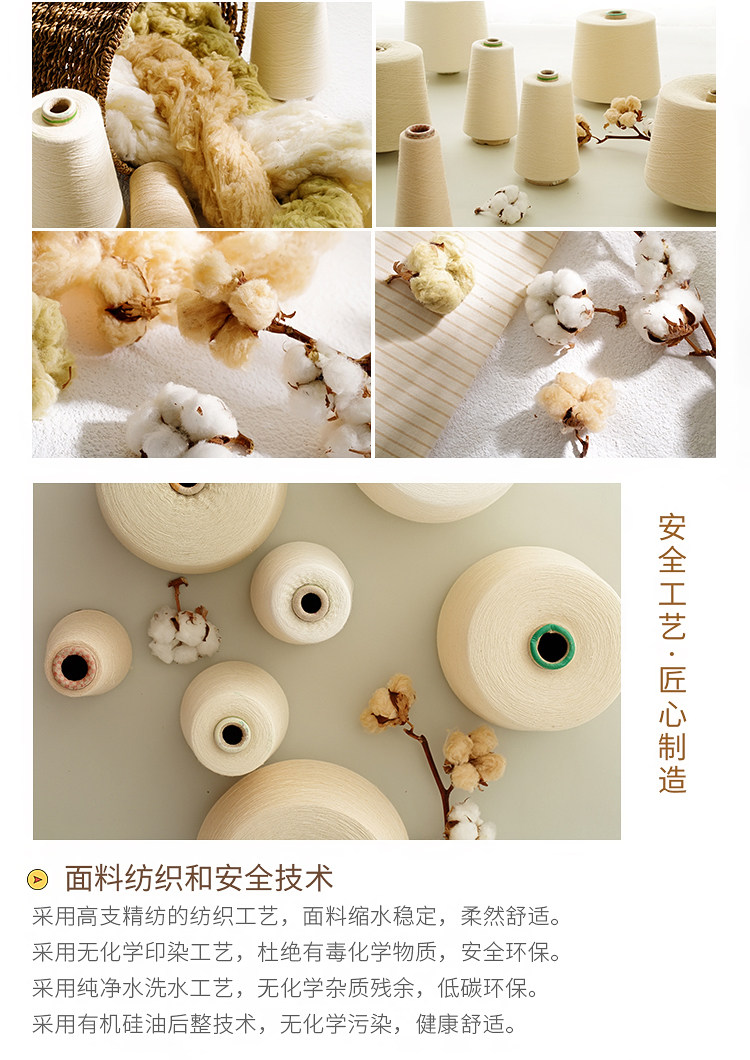 安全工艺·匠心制造

面料纺织和安全技术

采用高支精纺的纺织工艺，面料缩水稳定，柔然舒适。
采用无化学印染工艺，杜绝有毒化学物质，安全环保。
采用纯净水洗水工艺，无化学杂质残余，低碳环保。
采用有机硅油后整技术，无化学污染，健康舒适。