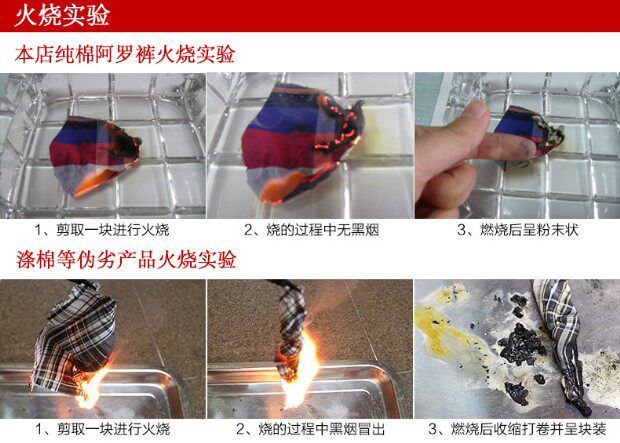 火烧实验

本店纯棉阿罗裤火烧实验

1、剪取一块进行火烧

2、烧的过程中无黑烟

3、燃烧后呈粉末状

涤棉等伪劣产品火烧实验

1、剪取一块进行火烧

2、烧的过程中黑烟冒出

3、燃烧后收缩打卷并呈块装