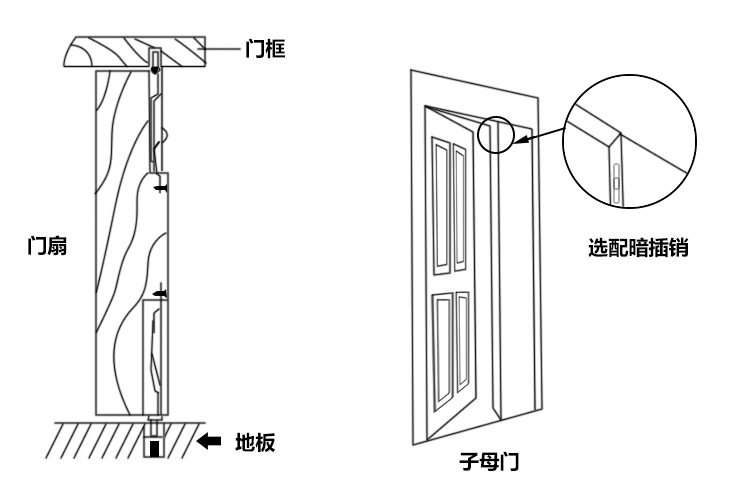 门框

门扇

地板

选配暗插销

子母门