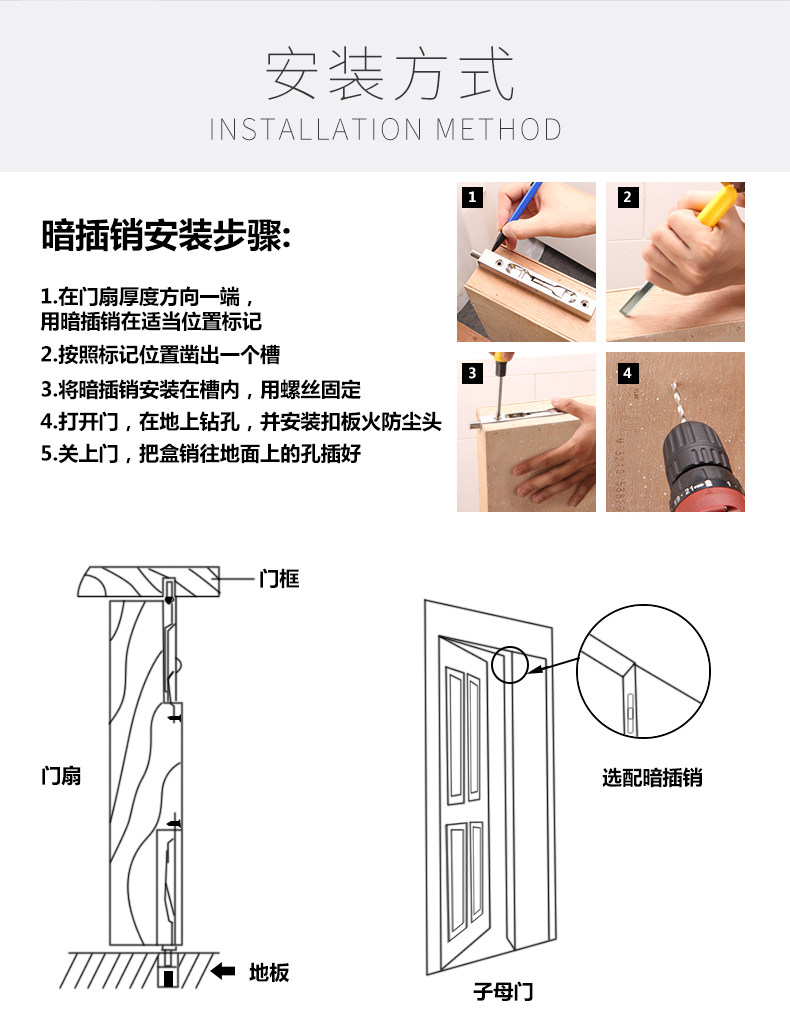 安装方式
INSTALLATION METHOD

暗插销安装步骤:

1.在门扇厚度方向一端，用暗插销在适当位置标记
2.按照标记位置凿出一个槽
3.将暗插销安装在槽内，用螺丝固定
4.打开门，在地上钻孔，并安装扣板火防尘头
5.关上门，把盒销往地面上的孔插好

1
2
3
4

门框
门扇
地板
选配暗插销
子母门