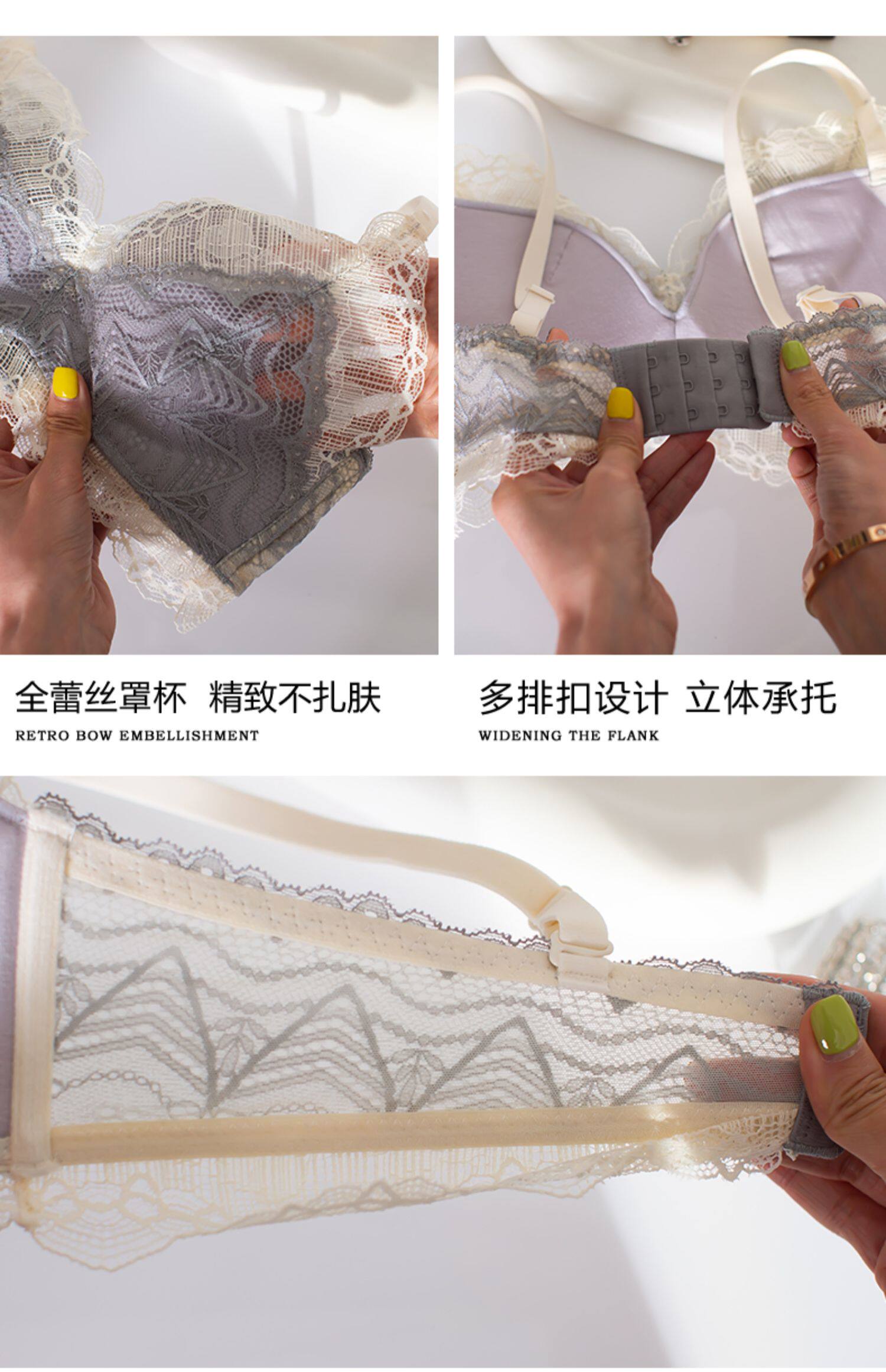 全蕾丝罩杯 精致不扎肤

RETRO BOW EMBELLISHMENT

多排扣设计 立体承托

WIDENING THE FLANK