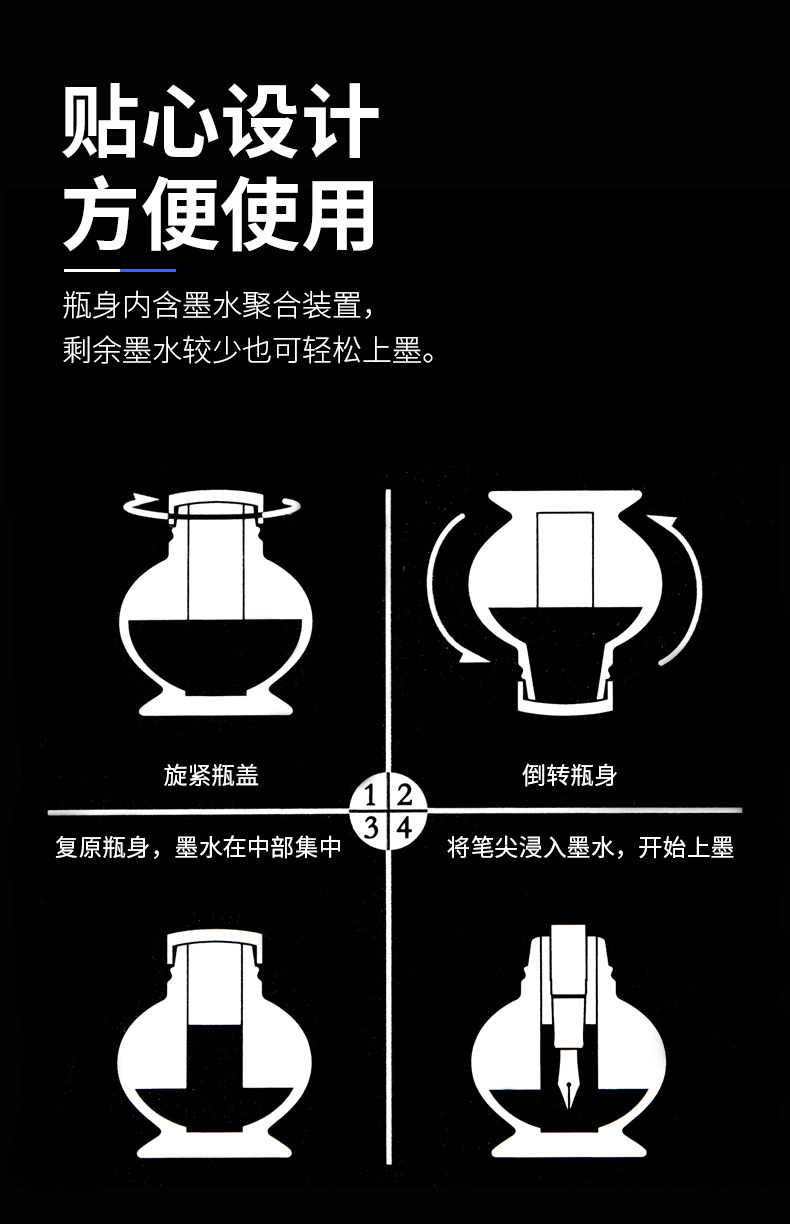 贴心设计
方便使用

瓶身内含墨水聚合装置，
剩余墨水较少也可轻松上墨。

旋紧瓶盖

倒转瓶身

1 2
3 4

复原瓶身，墨水在中部集中

将笔尖浸入墨水，开始上墨