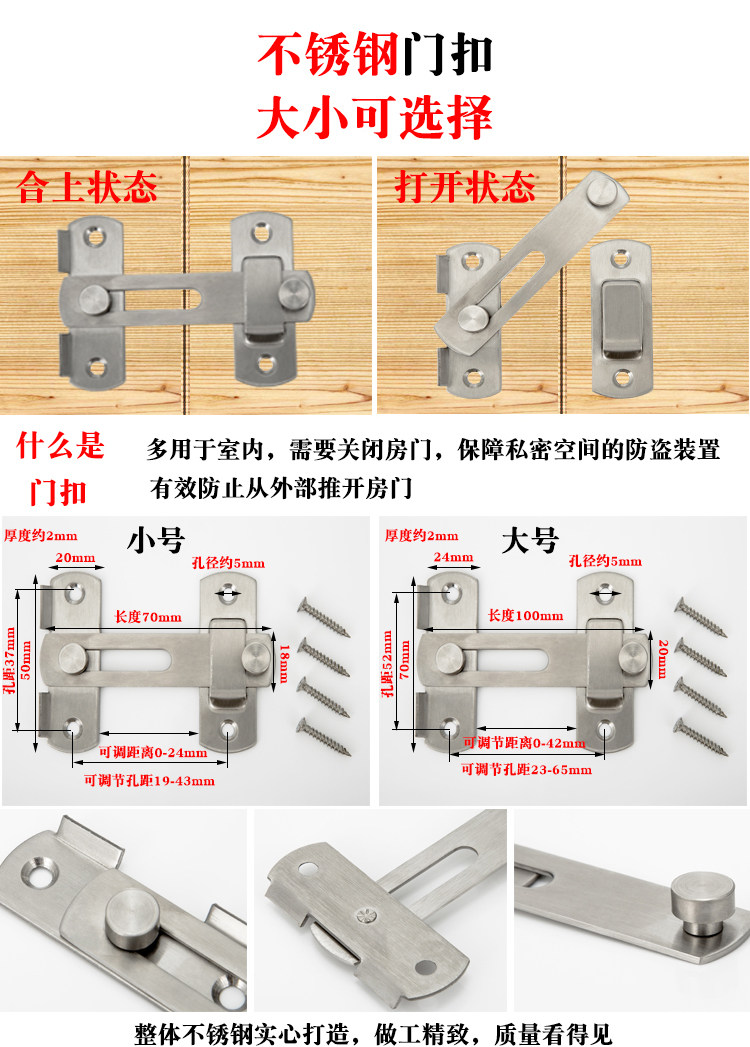 不锈钢门扣
大小可选择

合上状态

打开状态

什么是门扣
多用于室内，需要关闭房门，保障私密空间的防盗装置
有效防止从外部推开房门

小号
厚度约2mm
20mm
孔径约5mm
长度70mm
孔距37mm
50mm
18mm
可调距离0-24mm
可调节孔距19-43mm

大号
厚度约2mm
24mm
孔径约5mm
长度100mm
孔距52mm
70mm
20mm
可调节距离0-42mm
可调节孔距23-65mm

整体不锈钢实心打造，做工精致，质量看得见