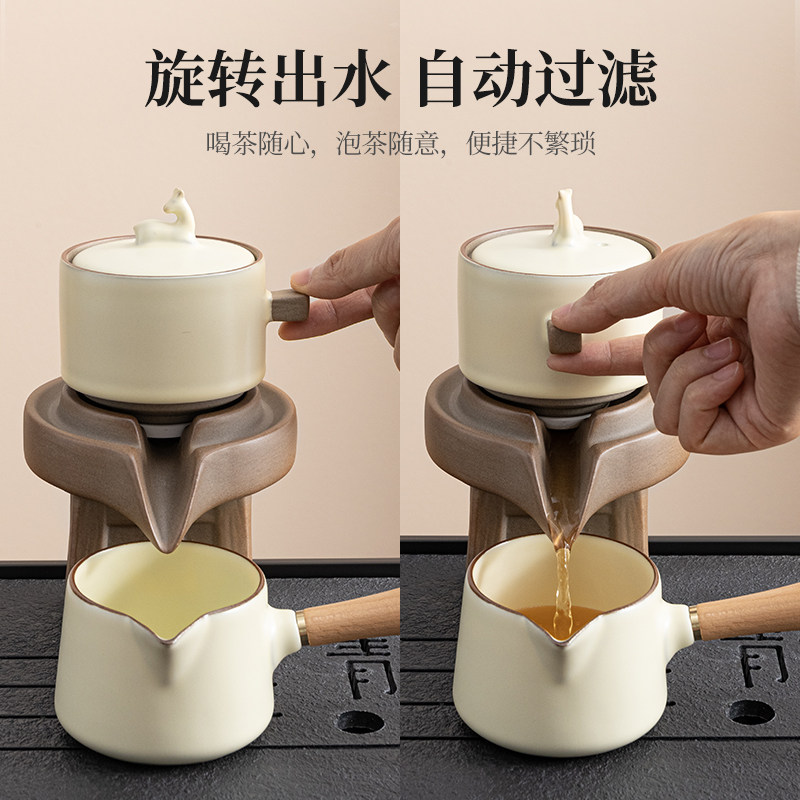 旋转出水 自动过滤

喝茶随心，泡茶随意，便捷不繁琐