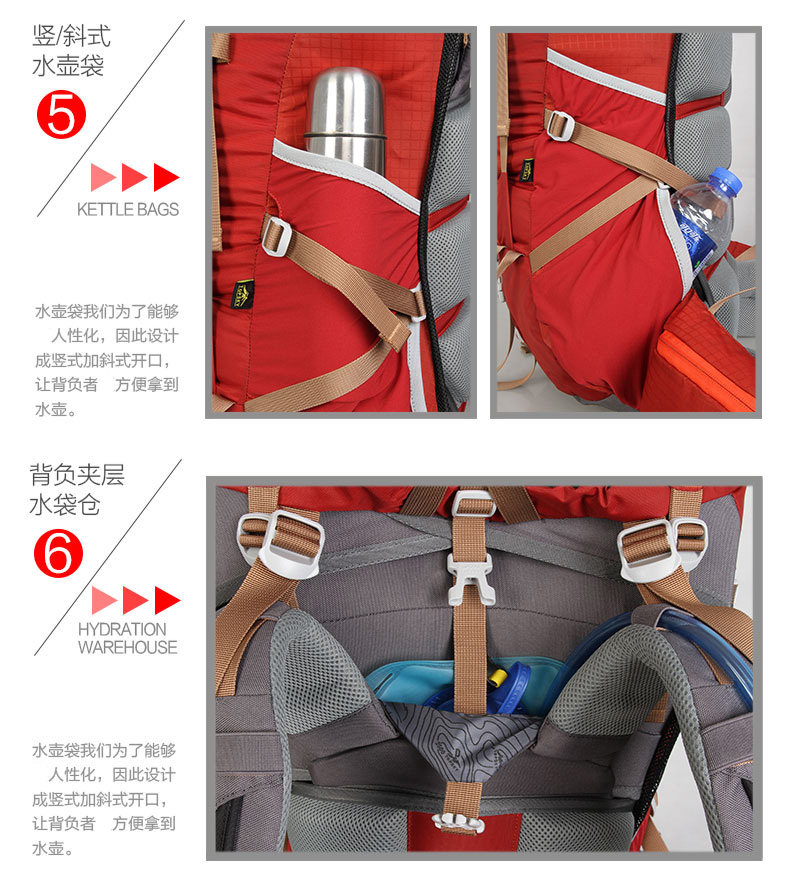 竖/斜式
水壶袋

5

KETTLE BAGS

水壶袋我们为了能够人性化，因此设计成竖式加斜式开口，让背负者 方便拿到水壶。

背负夹层
水袋仓

6

HYDRATION
WAREHOUSE

水壶袋我们为了能够人性化，因此设计成竖式加斜式开口，让背负者 方便拿到水壶。