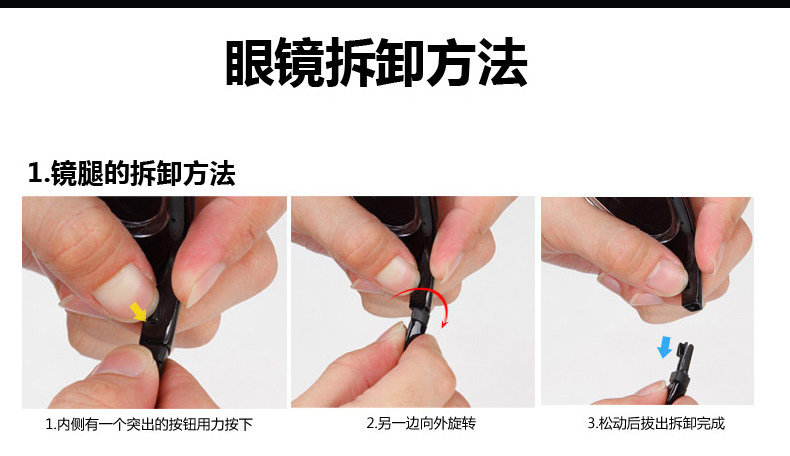 眼镜拆卸方法

1.镜腿的拆卸方法

1.内侧有一个突出的按钮用力按下

2.另一边向外旋转

3.松动后拔出拆卸完成