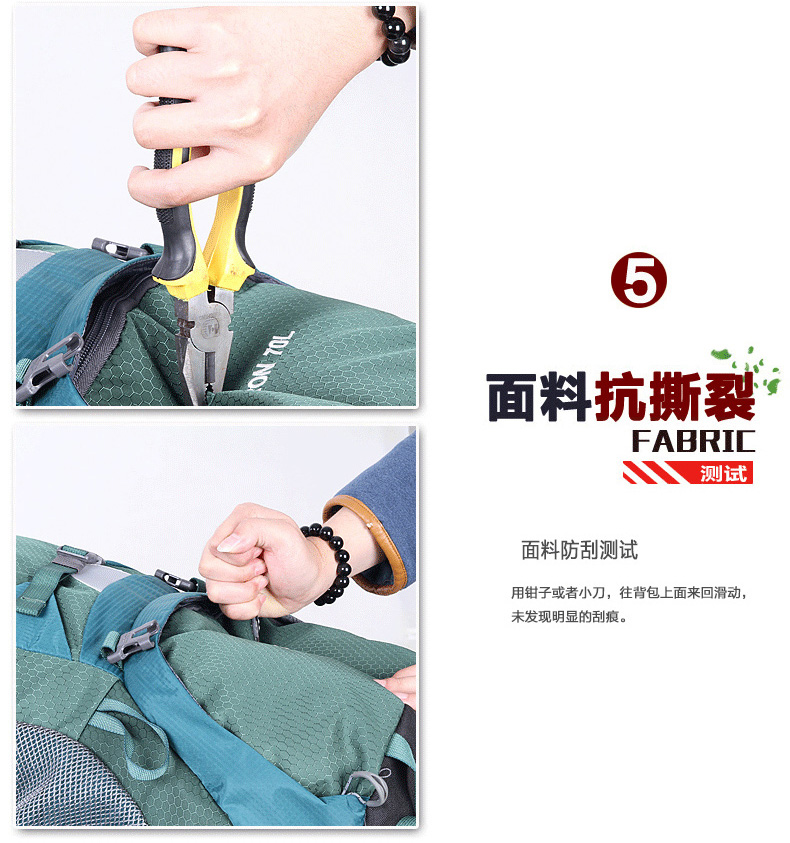 70L

5

面料抗撕裂

FABRIC

测试

面料防刮测试

用钳子或者小刀，往背包上面来回滑动，未发现明显的刮痕。