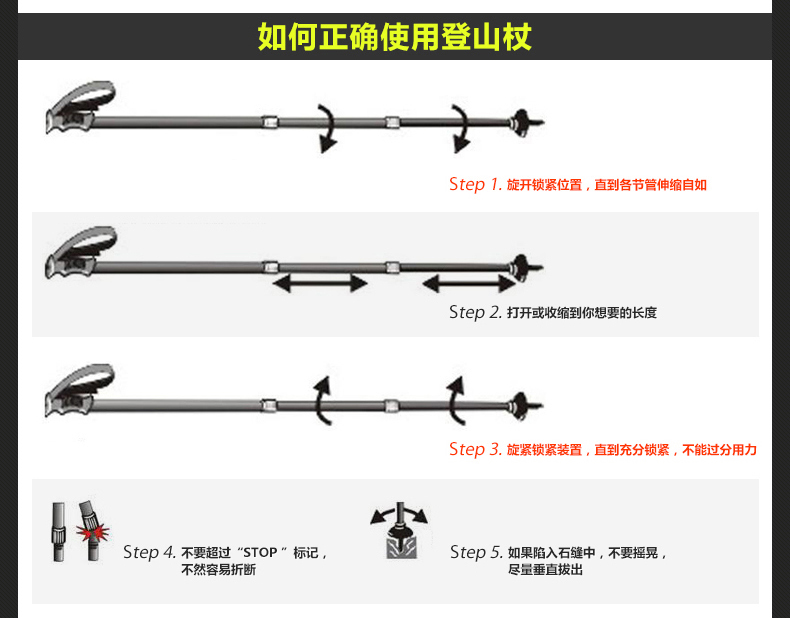 如何正确使用登山杖

Step 1. 旋开锁紧位置，直到各节管伸缩自如

Step 2. 打开或收缩到你想要的长度

Step 3. 旋紧锁紧装置，直到充分锁紧，不能过分用力

Step 4. 不要超过“STOP”标记，不然容易折断

Step 5. 如果陷入石缝中，不要摇晃，尽量垂直拔出