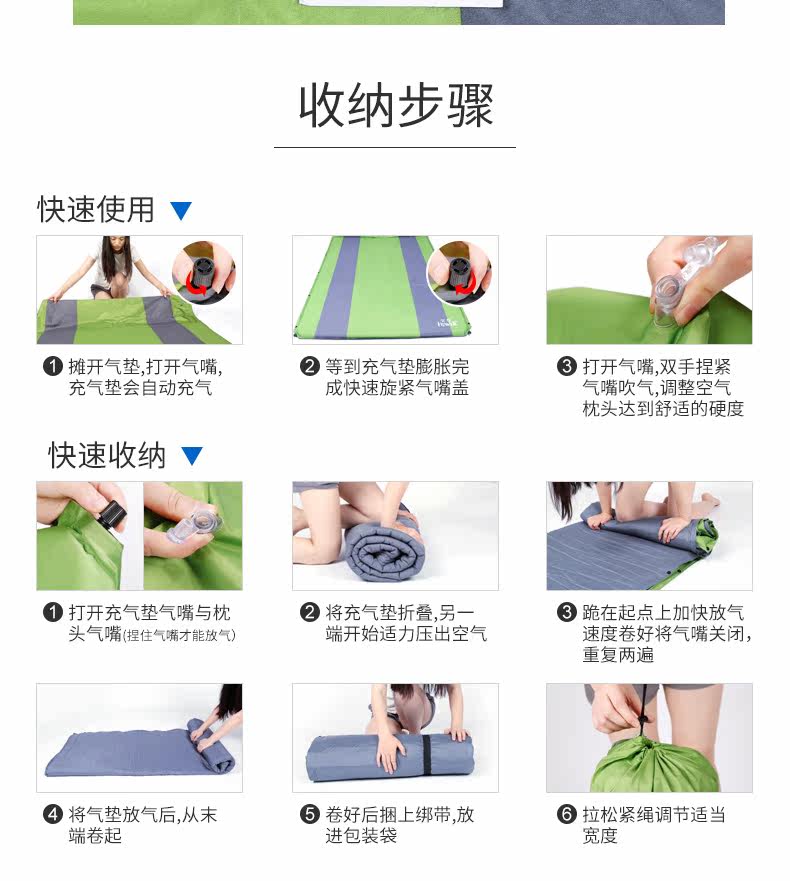 收纳步骤

快速使用

❶ 摊开气垫,打开气嘴,充气垫会自动充气

❷ 等到充气垫膨胀完成快速旋紧气嘴盖

❸ 打开气嘴,双手捏紧气嘴吹气,调整空气枕头达到舒适的硬度

快速收纳

❶ 打开充气垫气嘴与枕头气嘴(捏住气嘴才能放气)

❷ 将充气垫折叠,另一端开始适力压出空气

❸ 跪在起点上加快放气速度卷好将气嘴关闭,重复两遍

❹ 将气垫放气后,从末端卷起

❺ 卷好后捆上绑带,放进包装袋

❻ 拉松紧绳调节适当宽度