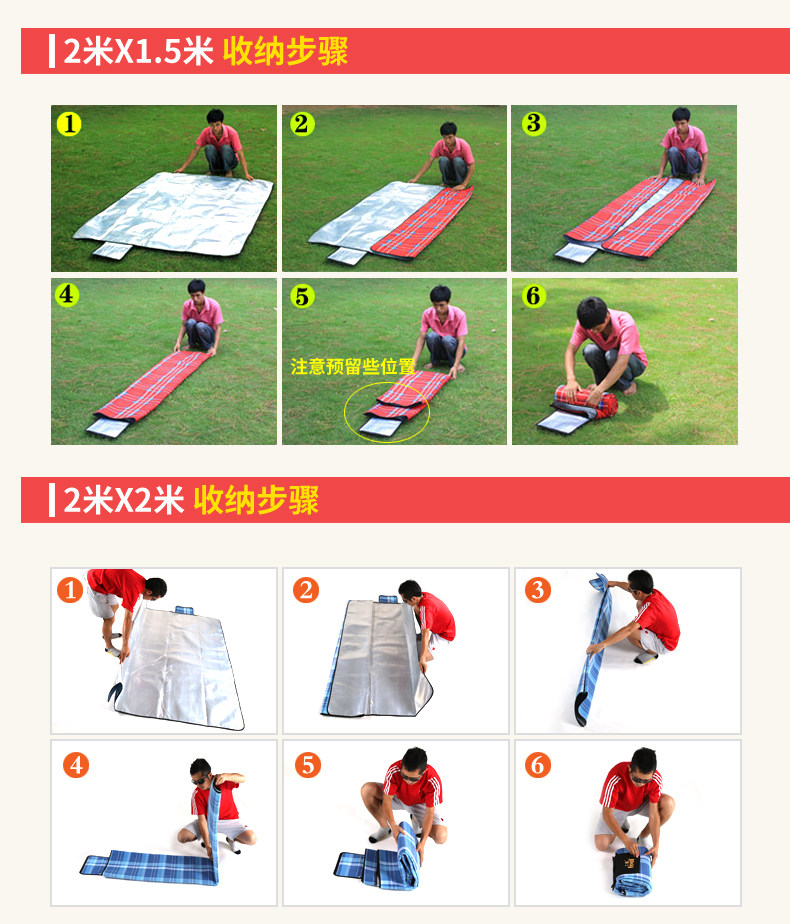 2米X1.5米 收纳步骤

1

2

3

4

5

注意预留些位置

6

2米X2米 收纳步骤

1

2

3

4

5

6