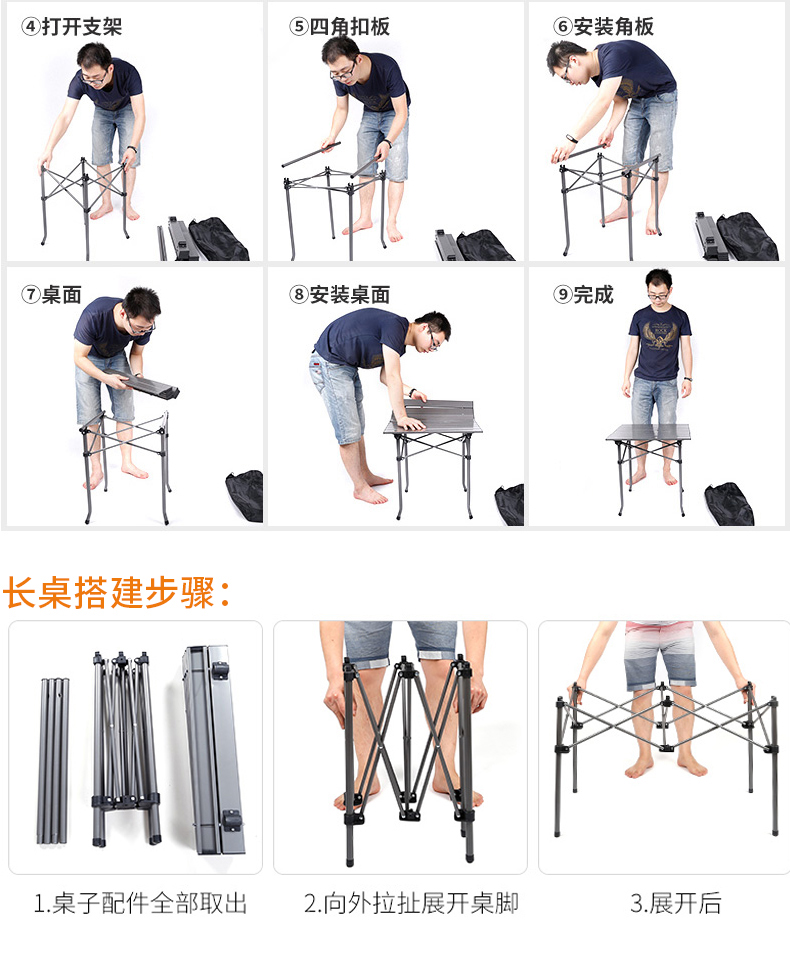 ④打开支架

⑤四角扣板

⑥安装角板

⑦桌面

⑧安装桌面

⑨完成

长桌搭建步骤：

1.桌子配件全部取出

2.向外拉扯展开桌脚

3.展开后