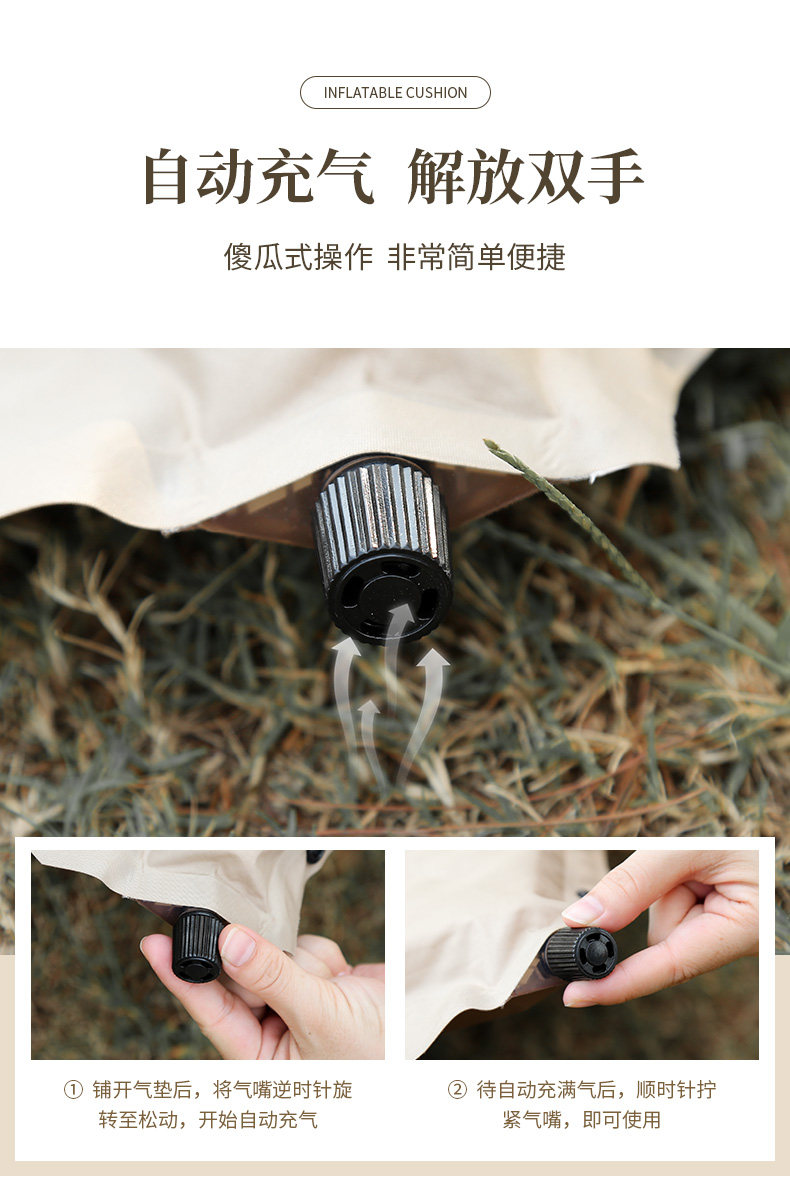 INFLATABLE CUSHION

自动充气 解放双手

傻瓜式操作 非常简单便捷

① 铺开气垫后，将气嘴逆时针旋转至松动，开始自动充气

② 待自动充满气后，顺时针拧紧气嘴，即可使用