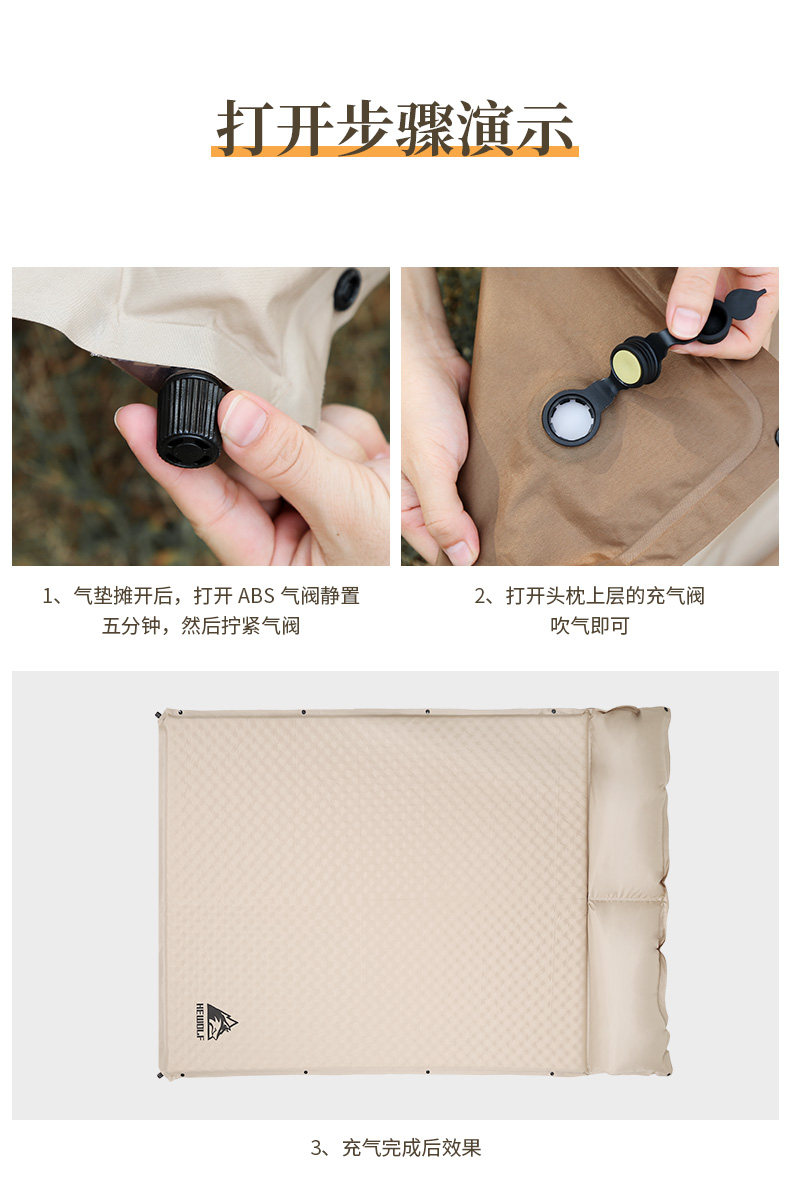 打开步骤演示

1、气垫摊开后，打开 ABS 气阀静置五分钟，然后拧紧气阀

2、打开头枕上层的充气阀吹气即可

HEWOLF

3、充气完成后效果