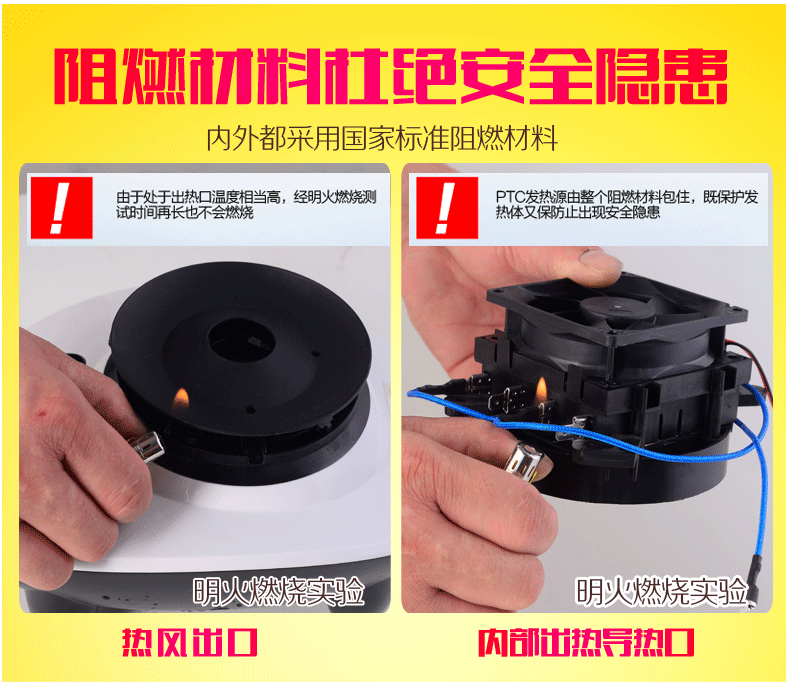 阻燃材料杜绝安全隐患

内外都采用国家标准阻燃材料

!

由于处于出热口温度相当高，经明火燃烧测试时间再长也不会燃烧

明火燃烧实验

热风出口

!

PTC发热源由整个阻燃材料包住，既保护发热体又保防止出现安全隐患

明火燃烧实验

内部出热导热口