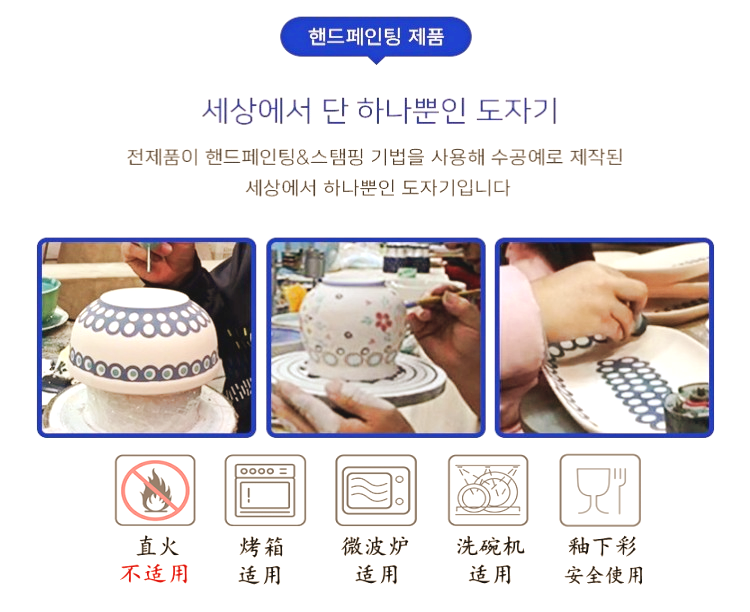 핸드페인팅 제품

세상에서 단 하나뿐인 도자기

전제품이 핸드페인팅&스탬핑 기법을 사용해 수공예로 제작된 세상에서 하나뿐인 도자기입니다

直火
不适用

烤箱
适用

微波炉
适用

洗碗机
适用

釉下彩
安全使用