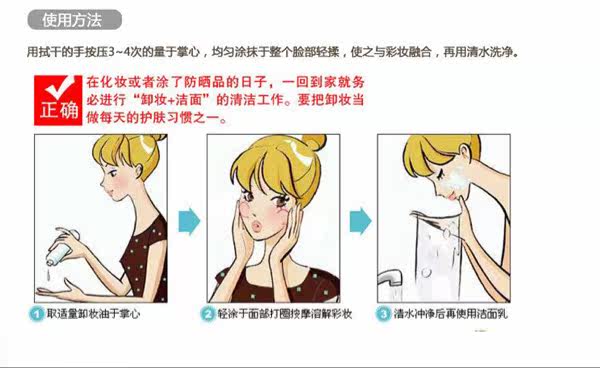 使用方法

用拭干的手按压3~4次的量于掌心，均匀涂抹于整个脸部轻揉，使之与彩妆融合，再用清水洗净。

正确

在化妆或者涂了防晒品的日子，一回到家就务必进行“卸妆+洁面”的清洁工作。要把卸妆当做每天的护肤习惯之一。

1 取适量卸妆油于掌心

2 轻涂于面部打圈按摩溶解彩妆

3 清水冲净后再使用洁面乳