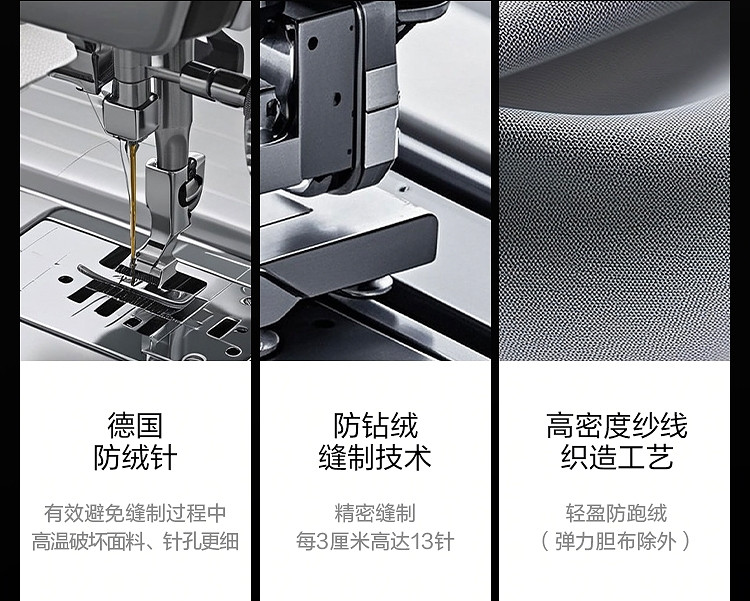 德国
防绒针

有效避免缝制过程中
高温破坏面料、针孔更细

防钻绒
缝制技术

精密缝制
每3厘米高达13针

高密度纱线
织造工艺

轻盈防跑绒
（弹力胆布除外）