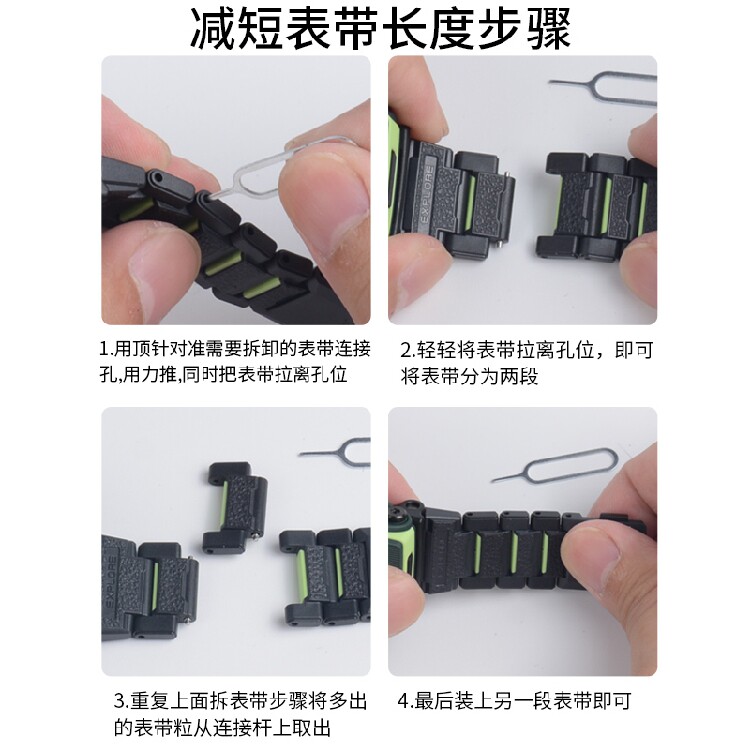 减短表带长度步骤

EXPLORE

1.用顶针对准需要拆卸的表带连接孔,用力推,同时把表带拉离孔位

2.轻轻将表带拉离孔位，即可将表带分为两段

EXPLORE

3.重复上面拆表带步骤将多出的表带粒从连接杆上取出

4.最后装上另一段表带即可