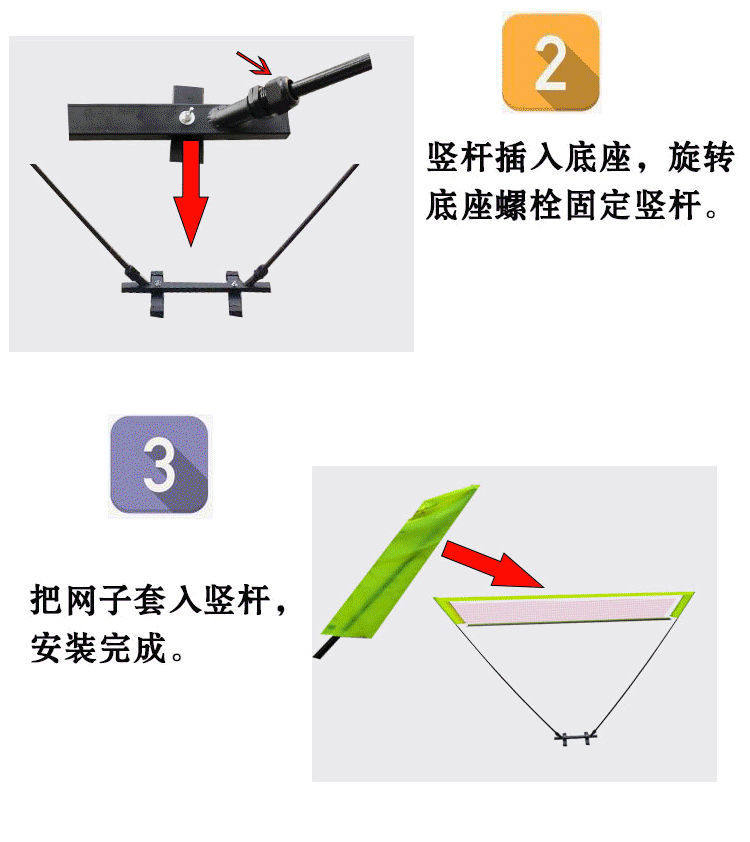 2

竖杆插入底座，旋转底座螺栓固定竖杆。

3

把网子套入竖杆，安装完成。