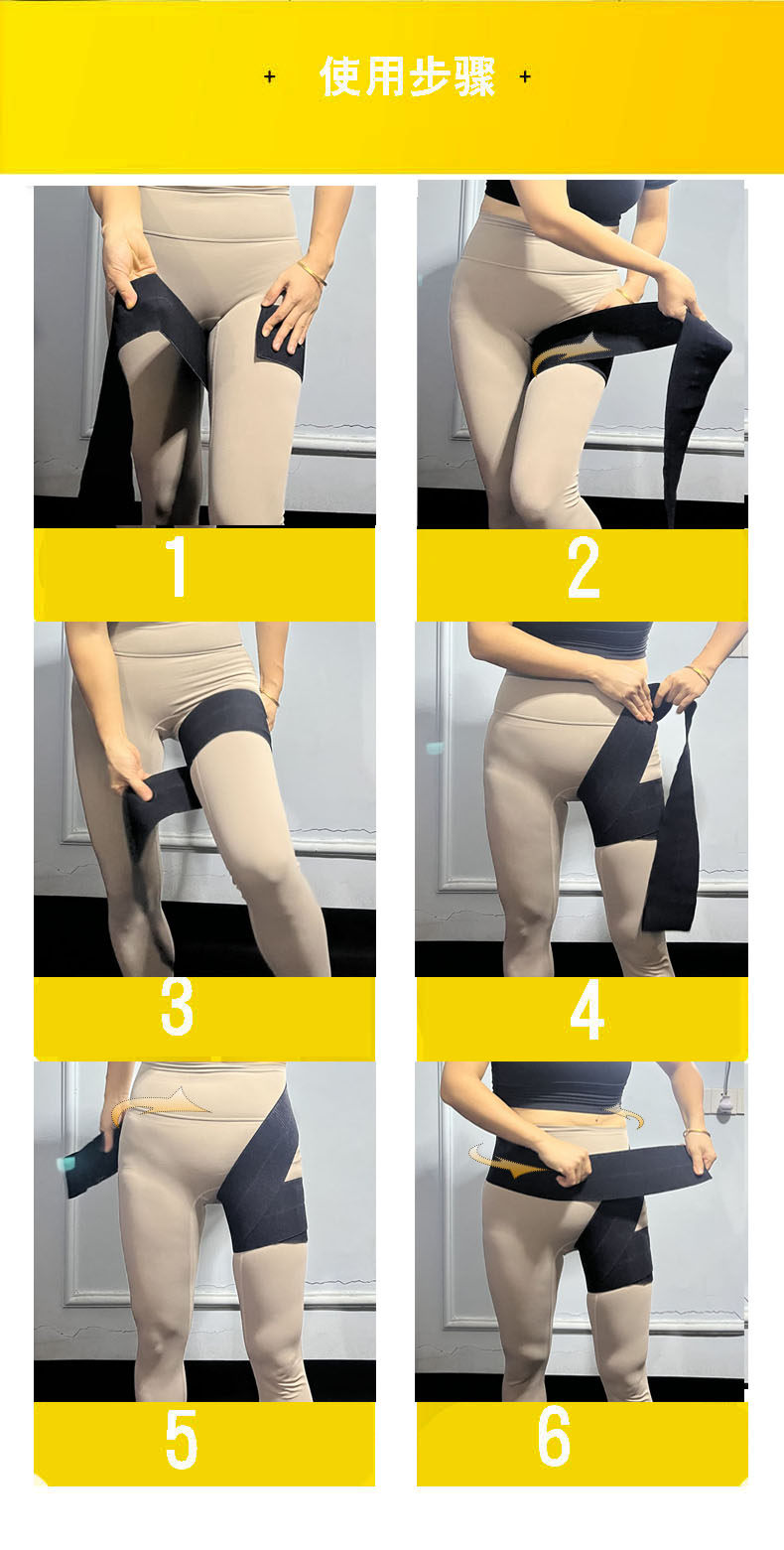 + 使用步骤 +

1

2

3

4

5

6