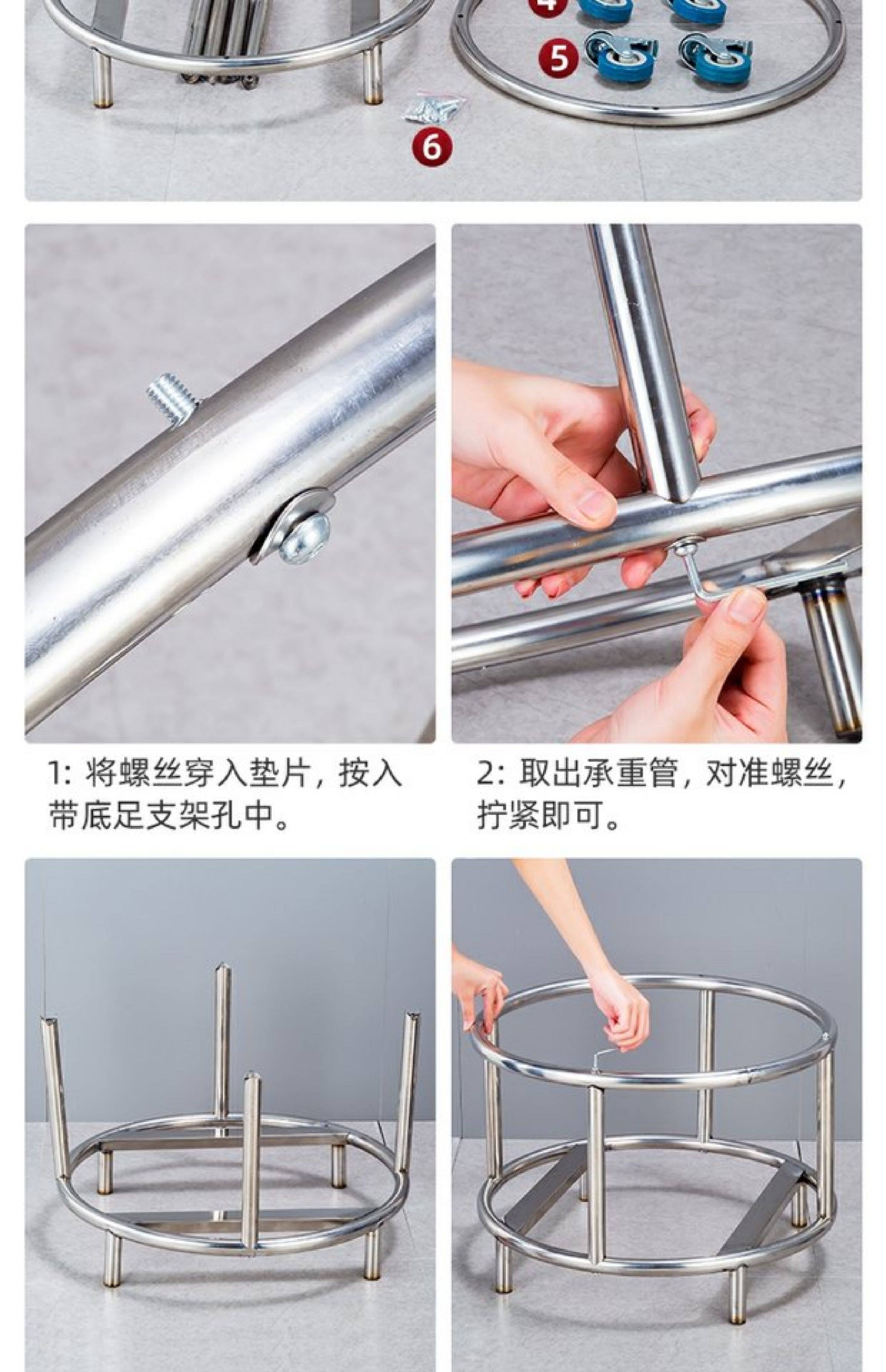 4
5
6

1: 将螺丝穿入垫片，按入带底足支架孔中。

2: 取出承重管，对准螺丝，拧紧即可。