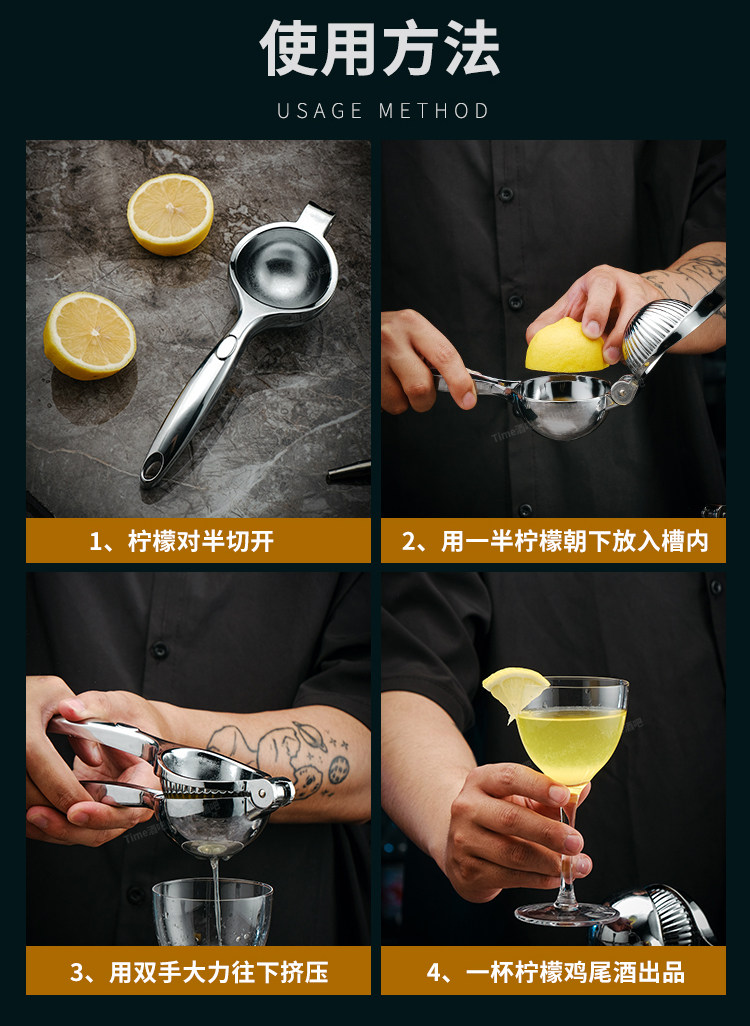 使用方法

USAGE METHOD

1、柠檬对半切开

2、用一半柠檬朝下放入槽内

3、用双手大力往下挤压

4、一杯柠檬鸡尾酒出品