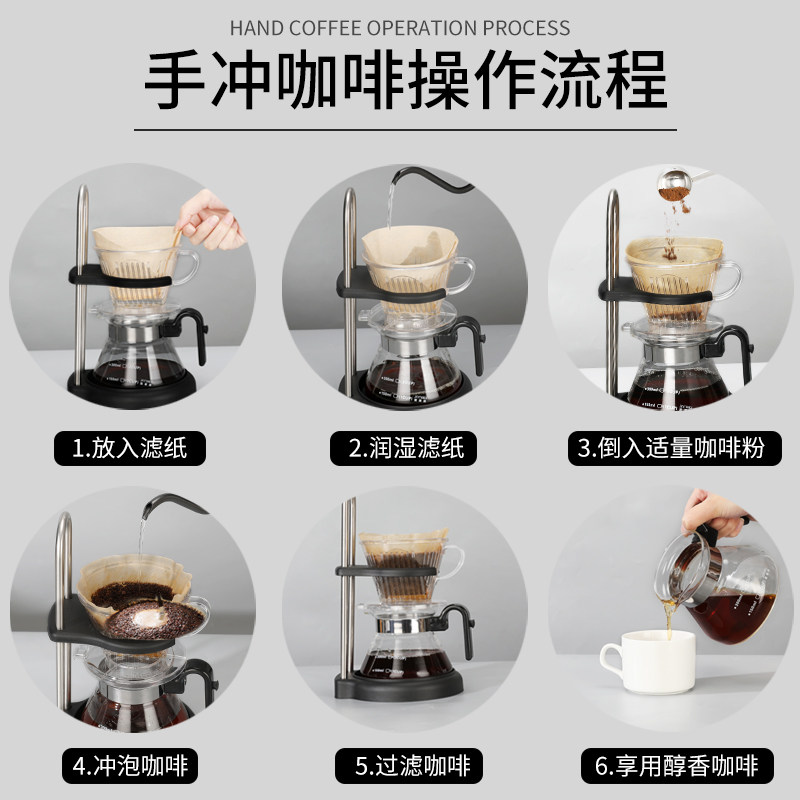 HAND COFFEE OPERATION PROCESS
手冲咖啡操作流程

1.放入滤纸

2.润湿滤纸

3.倒入适量咖啡粉

4.冲泡咖啡

5.过滤咖啡

6.享用醇香咖啡