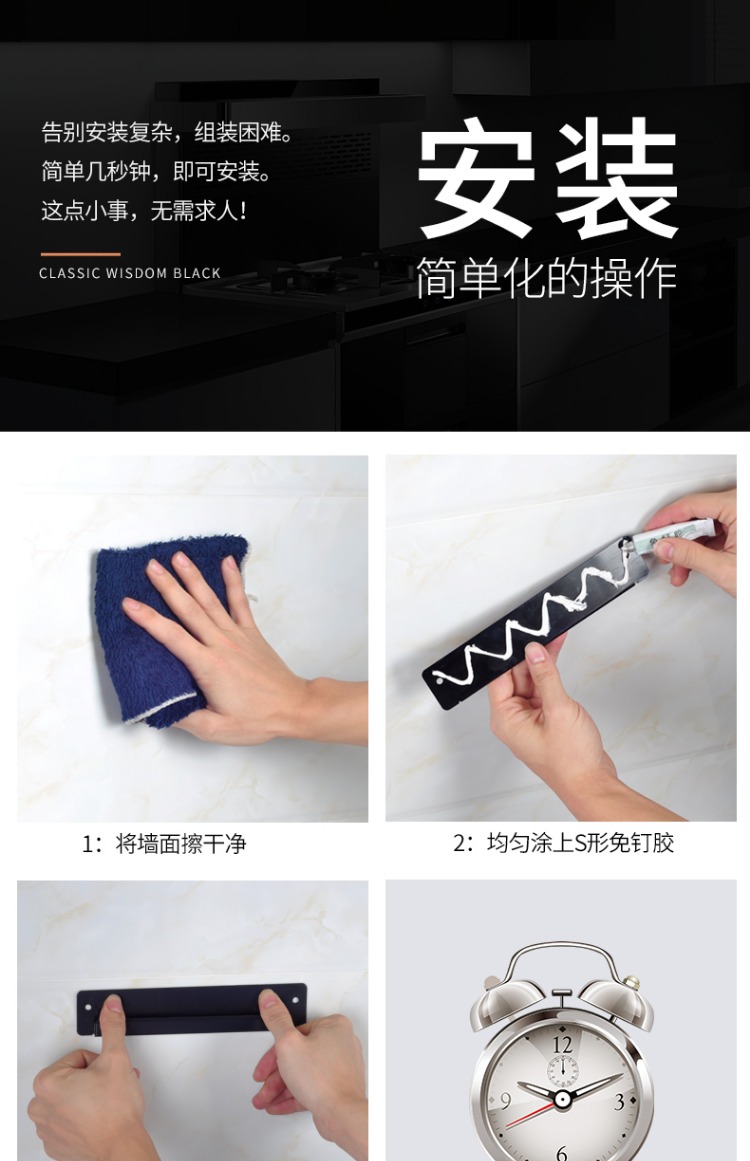 告别安装复杂，组装困难。
简单几秒钟，即可安装。
这点小事，无需求人！

CLASSIC WISDOM BLACK

安装
简单化的操作

1：将墙面擦干净

2：均匀涂上S形免钉胶

12
9
3
6