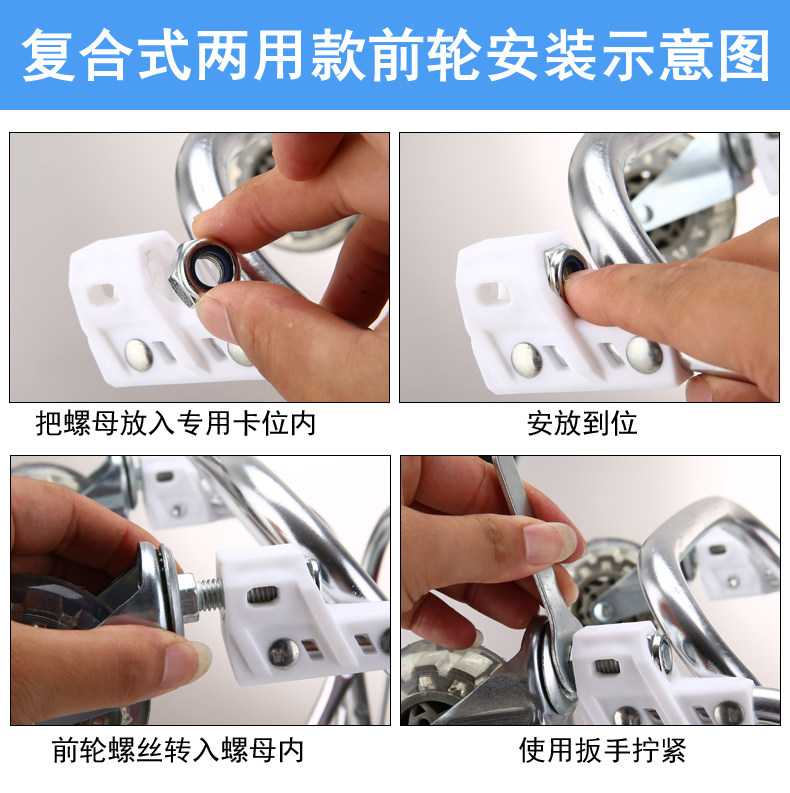 复合式两用款前轮安装示意图

把螺母放入专用卡位内

安放到位

前轮螺丝转入螺母内

使用扳手拧紧