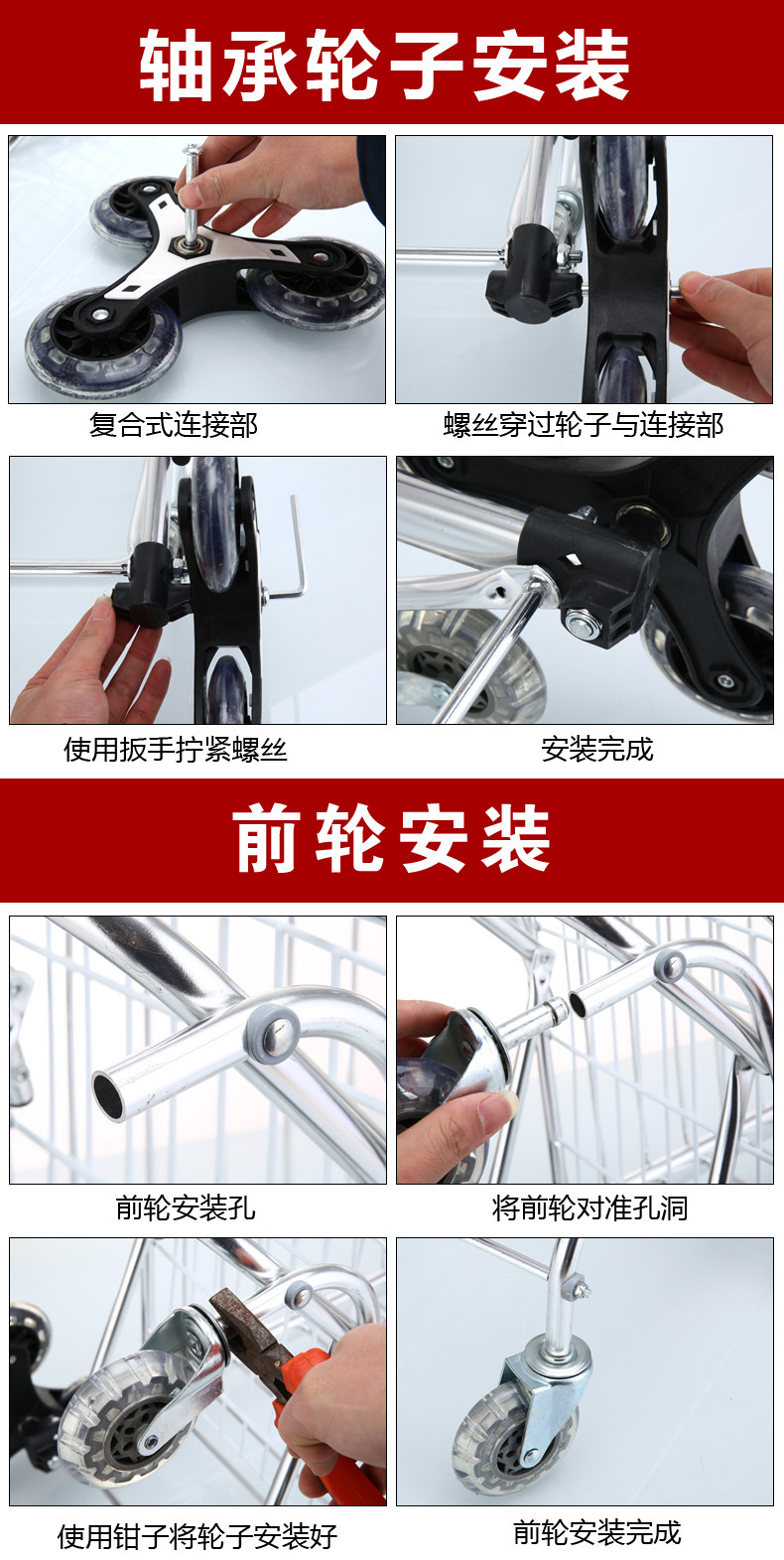 轴承轮子安装

复合式连接部

螺丝穿过轮子与连接部

使用扳手拧紧螺丝

安装完成

前轮安装

前轮安装孔

将前轮对准孔洞

使用钳子将轮子安装好

前轮安装完成