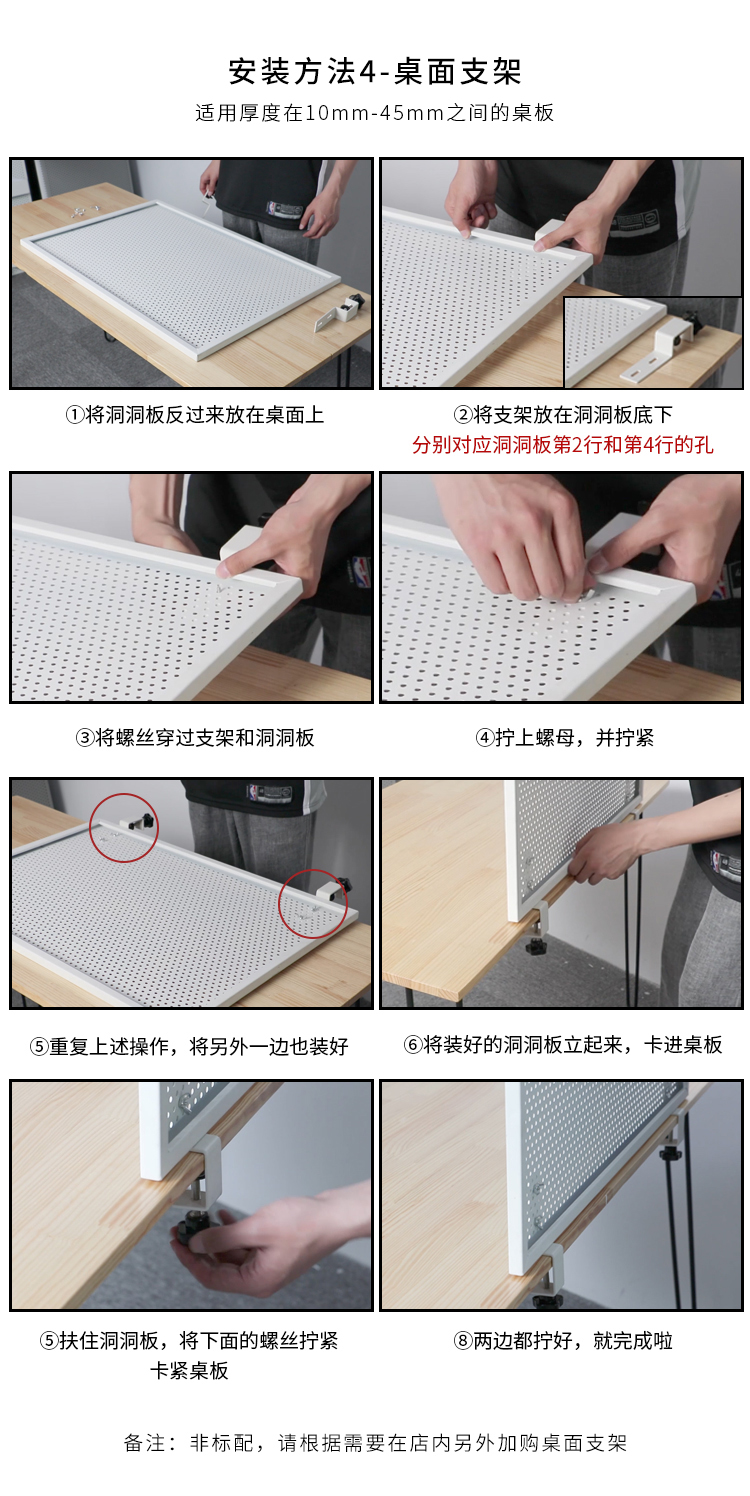 安装方法4-桌面支架

适用厚度在10mm-45mm之间的桌板

①将洞洞板反过来放在桌面上

②将支架放在洞洞板底下
分别对应洞洞板第2行和第4行的孔

③将螺丝穿过支架和洞洞板

④拧上螺母，并拧紧

⑤重复上述操作，将另外一边也装好

⑥将装好的洞洞板立起来，卡进桌板

⑤扶住洞洞板，将下面的螺丝拧紧
卡紧桌板

⑧两边都拧好，就完成啦

备注：非标配，请根据需要在店内另外加购桌面支架