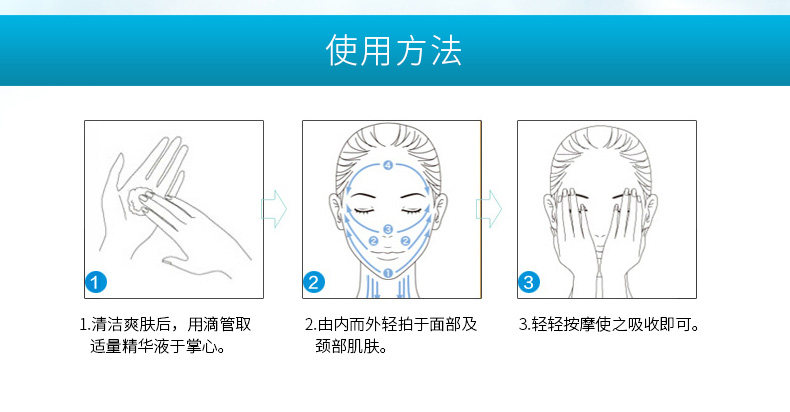 使用方法

1

4
3
2 2
1
2

3

1.清洁爽肤后，用滴管取适量精华液于掌心。

2.由内而外轻拍于面部及颈部肌肤。

3.轻轻按摩使之吸收即可。