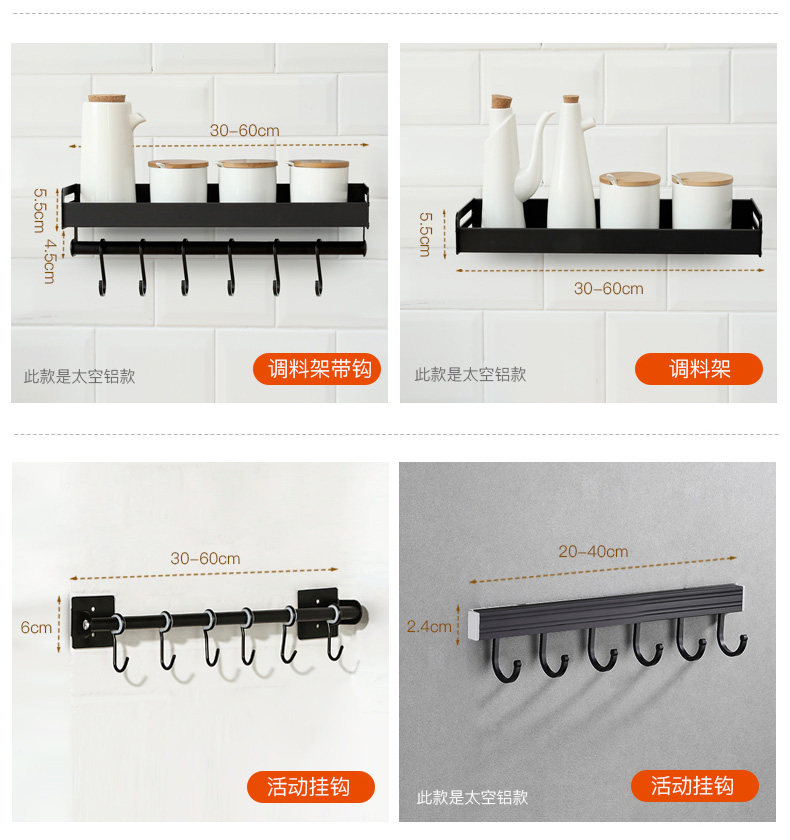 30-60cm
5.5cm
4.5cm
此款是太空铝款
调料架带钩

5.5cm
30-60cm
此款是太空铝款
调料架

30-60cm
6cm
活动挂钩

20-40cm
2.4cm
此款是太空铝款
活动挂钩