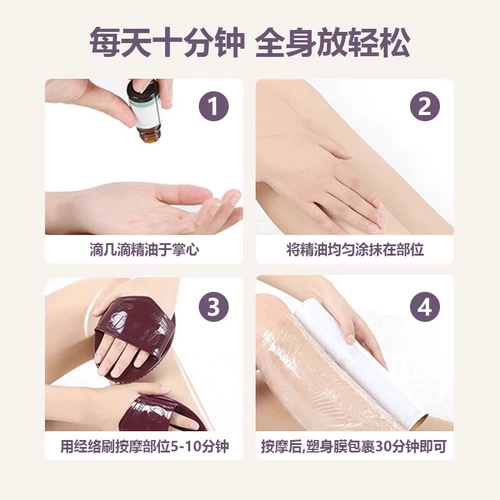 每天十分钟 全身放轻松

1

滴几滴精油于掌心

2

将精油均匀涂抹在部位

3

用经络刷按摩部位5-10分钟

4

按摩后,塑身膜包裹30分钟即可